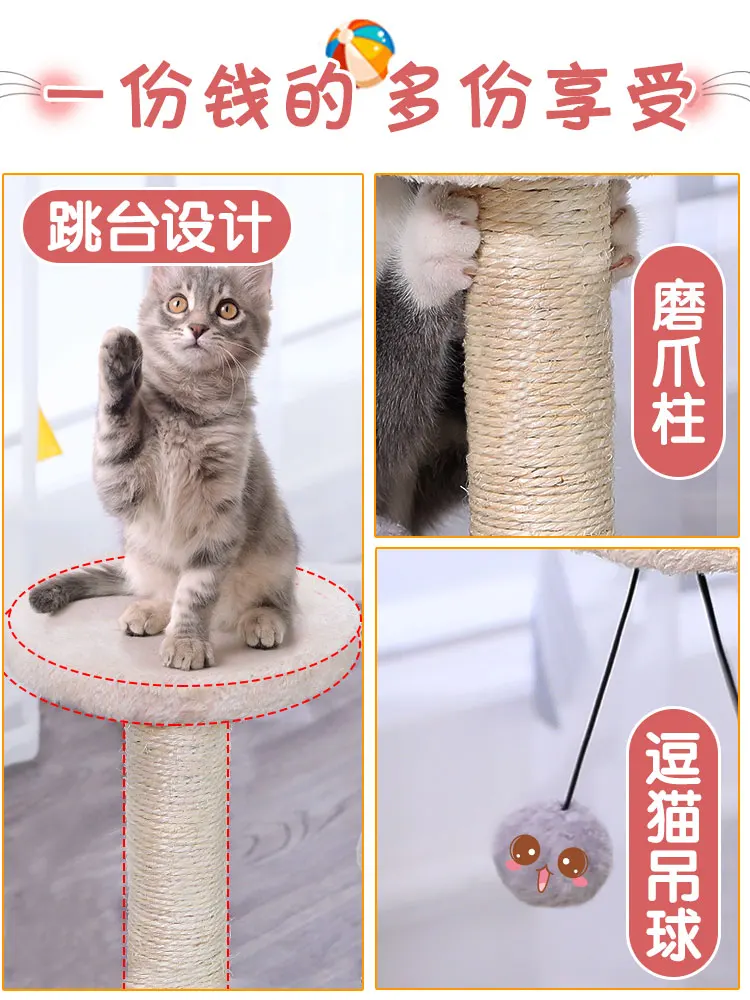 一份钱的多份享受

跳台设计

磨爪柱

逗猫吊球