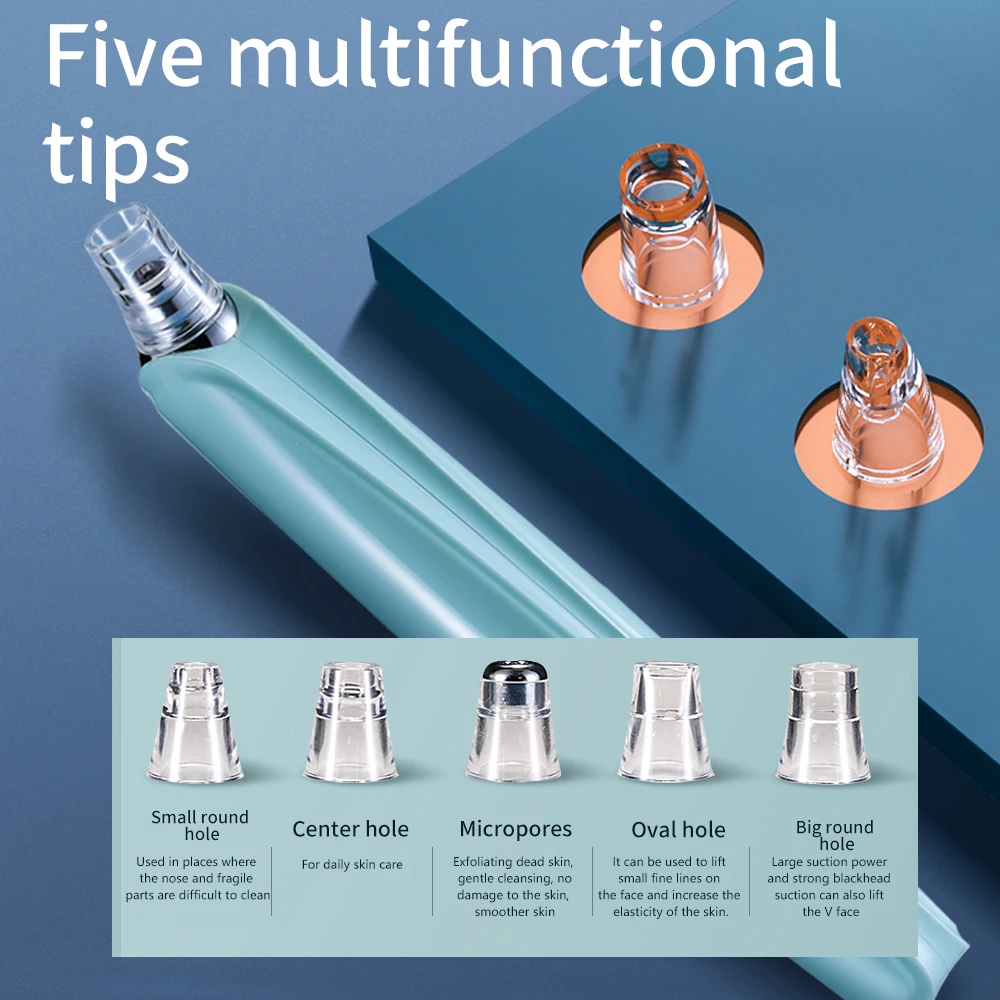 Five multifunctional tips

Small round hole
Used in places where the nose and fragile parts are difficult to clean

Center hole
For daily skin care

Micropores
Exfoliating dead skin, gentle cleansing, no damage to the skin, smoother skin

Oval hole
It can be used to lift small fine lines on the face and increase the elasticity of the skin.

Big round hole
Large suction power and strong blackhead suction can also lift the V face