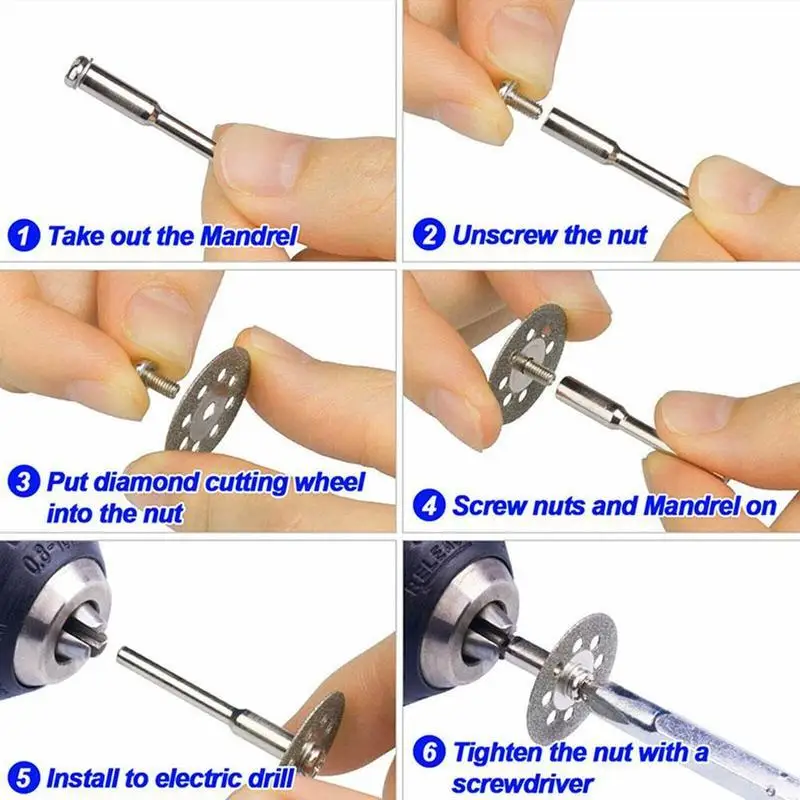 1 Take out the Mandrel

2 Unscrew the nut

3 Put diamond cutting wheel into the nut

4 Screw nuts and Mandrel on

5 Install to electric drill

6 Tighten the nut with a screwdriver