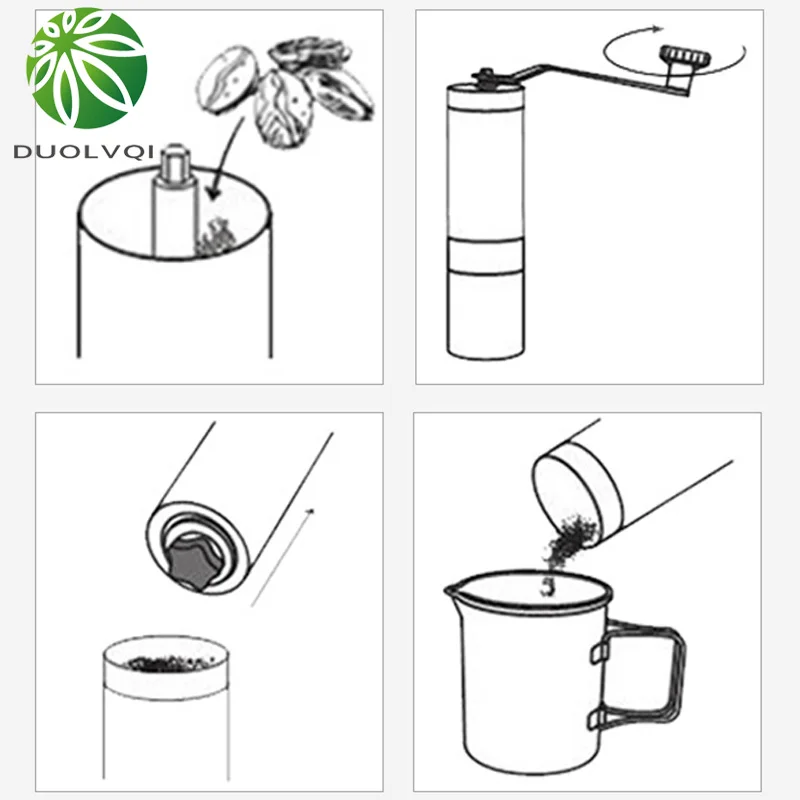 DUOLVQI