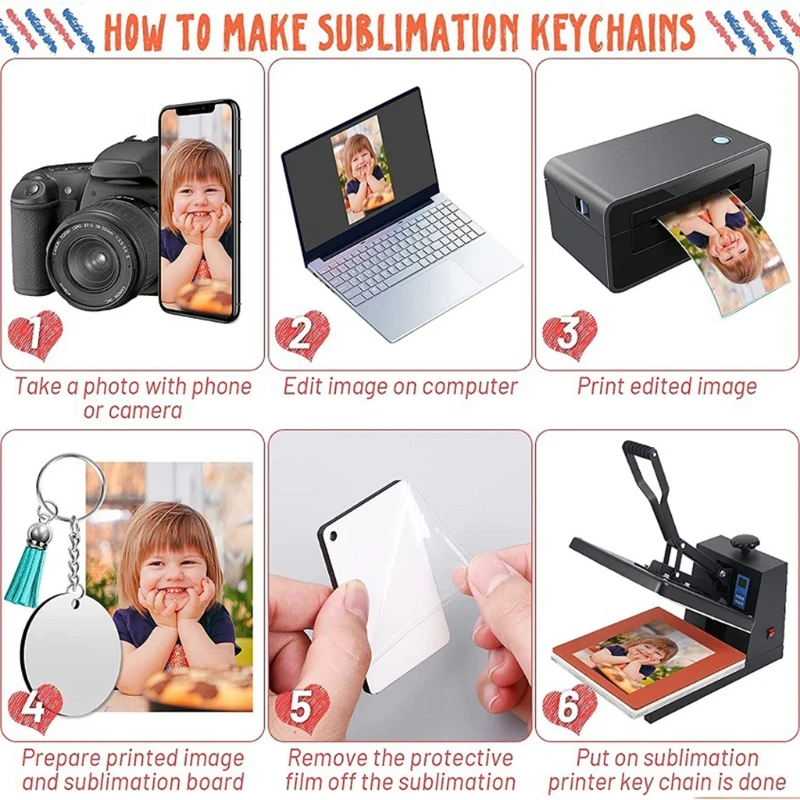 HOW TO MAKE SUBLIMATION KEYCHAINS

1
Take a photo with phone or camera

2
Edit image on computer

3
Print edited image

4
Prepare printed image and sublimation board

5
Remove the protective film off the sublimation

6
Put on sublimation printer key chain is done