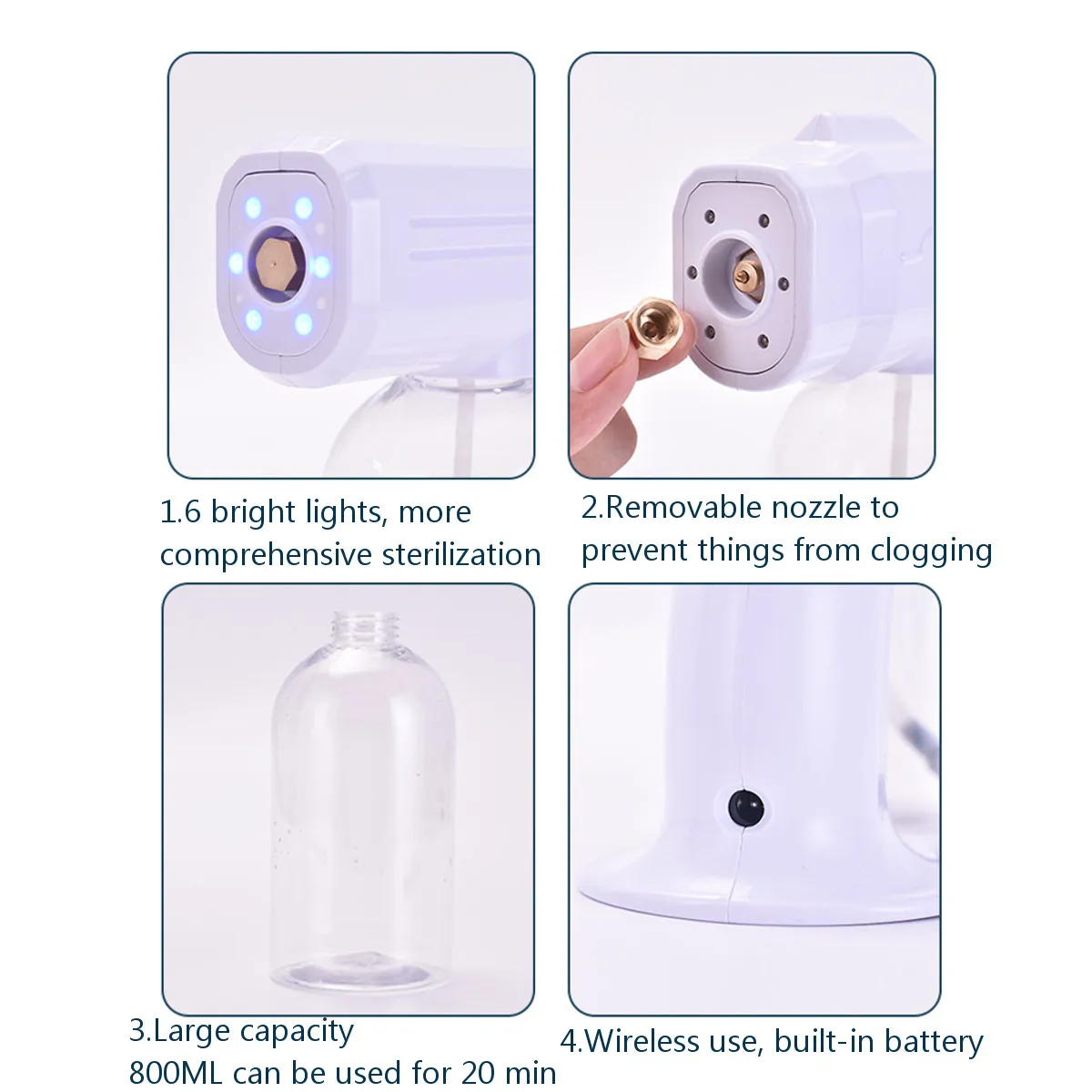 1.6 bright lights, more comprehensive sterilization

2.Removable nozzle to prevent things from clogging

3.Large capacity
800ML can be used for 20 min

4.Wireless use, built-in battery