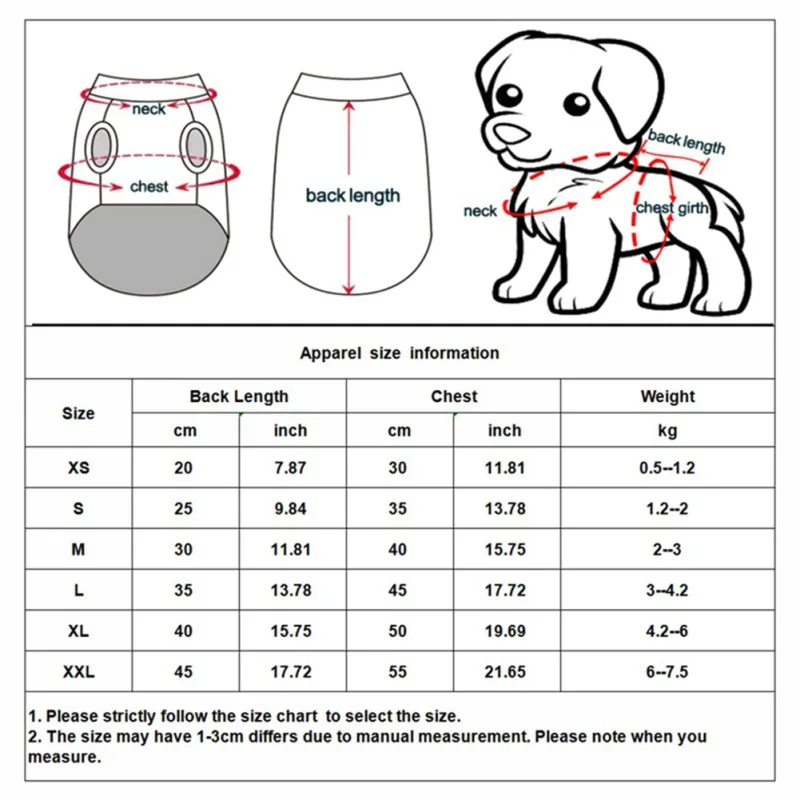 neck
chest
back length
back length
neck
chest girth

Apparel size information

| Size | Back Length cm | Back Length inch | Chest cm | Chest inch | Weight kg |
|---|---|---|---|---|---|
| XS | 20 | 7.87 | 30 | 11.81 | 0.5--1.2 |
| S | 25 | 9.84 | 35 | 13.78 | 1.2--2 |
| M | 30 | 11.81 | 40 | 15.75 | 2--3 |
| L | 35 | 13.78 | 45 | 17.72 | 3--4.2 |
| XL | 40 | 15.75 | 50 | 19.69 | 4.2--6 |
| XXL | 45 | 17.72 | 55 | 21.65 | 6--7.5 |

1. Please strictly follow the size chart to select the size.
2. The size may have 1-3cm differs due to manual measurement. Please note when you measure.