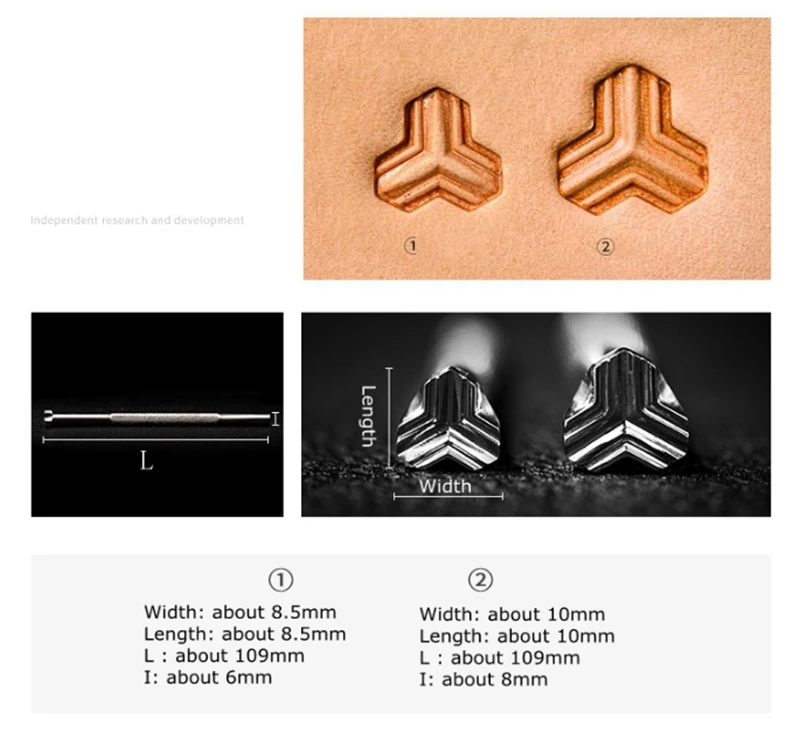 Independent research and development

①

②

I

L

Length

Width

①

Width: about 8.5mm
Length: about 8.5mm
L : about 109mm
I: about 6mm

②

Width: about 10mm
Length: about 10mm
L : about 109mm
I: about 8mm