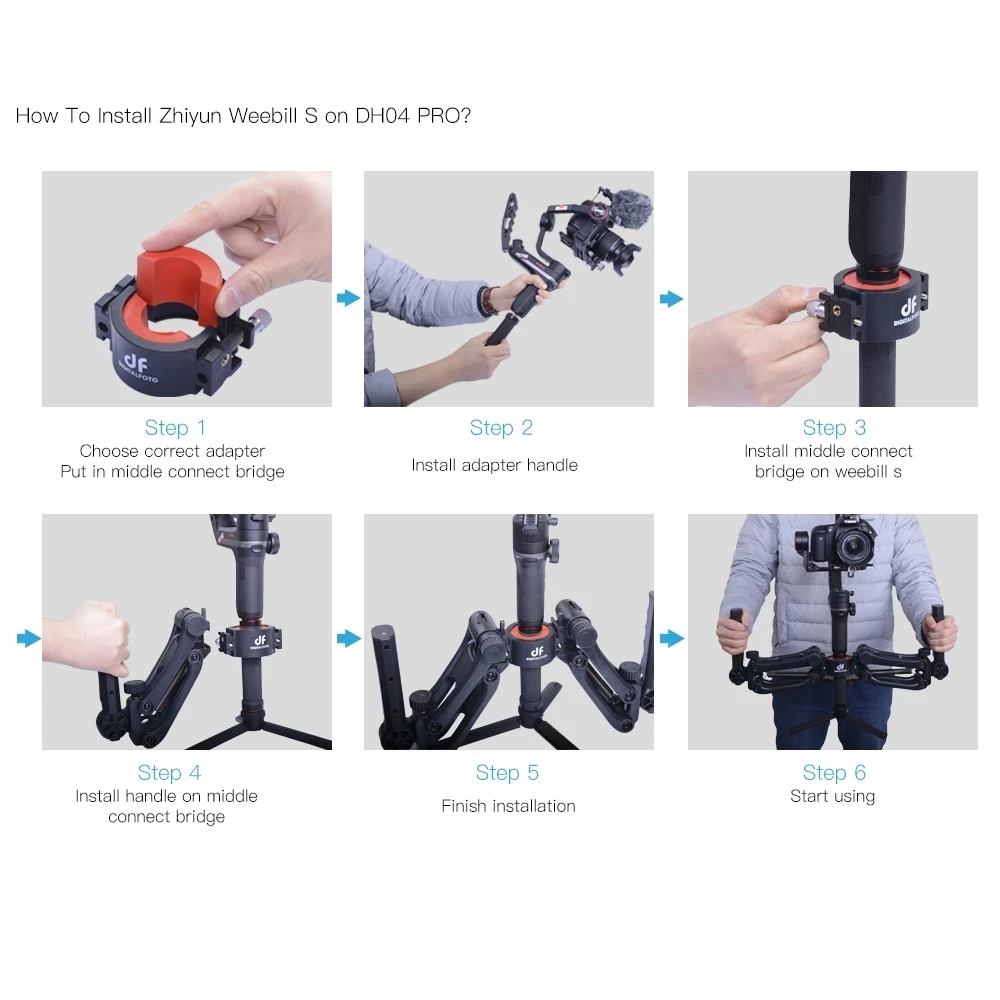 How To Install Zhiyun Weebill S on DH04 PRO?

df
DIGITALFOTO

Step 1
Choose correct adapter
Put in middle connect bridge

Step 2
Install adapter handle

df
DIGITALFOTO

Step 3
Install middle connect bridge on weebill s

df

Step 4
Install handle on middle connect bridge

df
DIGITALFOTO

Step 5
Finish installation

Step 6
Start using