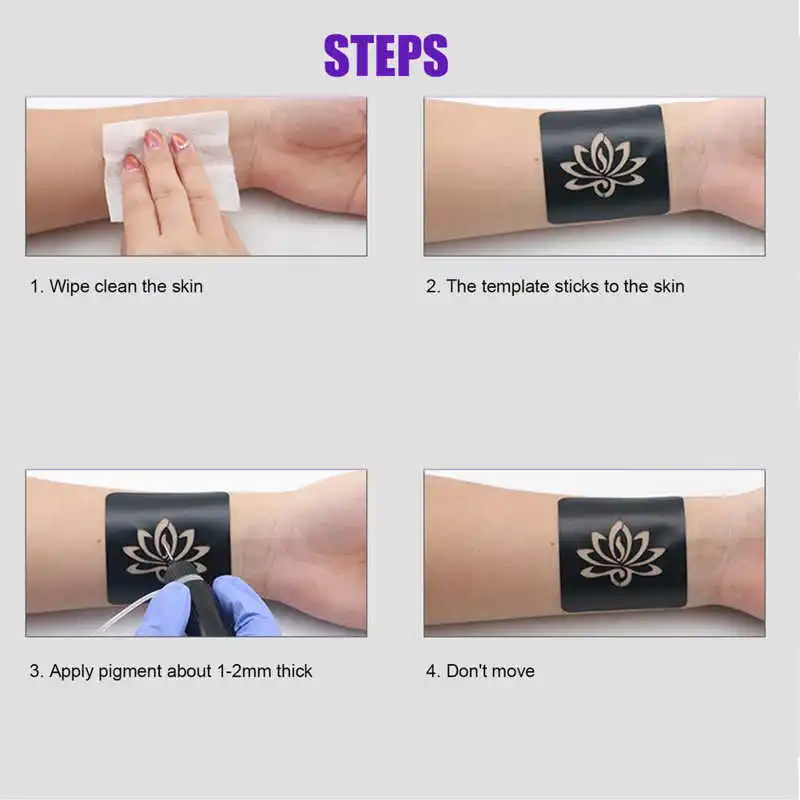 STEPS

1. Wipe clean the skin

2. The template sticks to the skin

3. Apply pigment about 1-2mm thick

4. Don't move