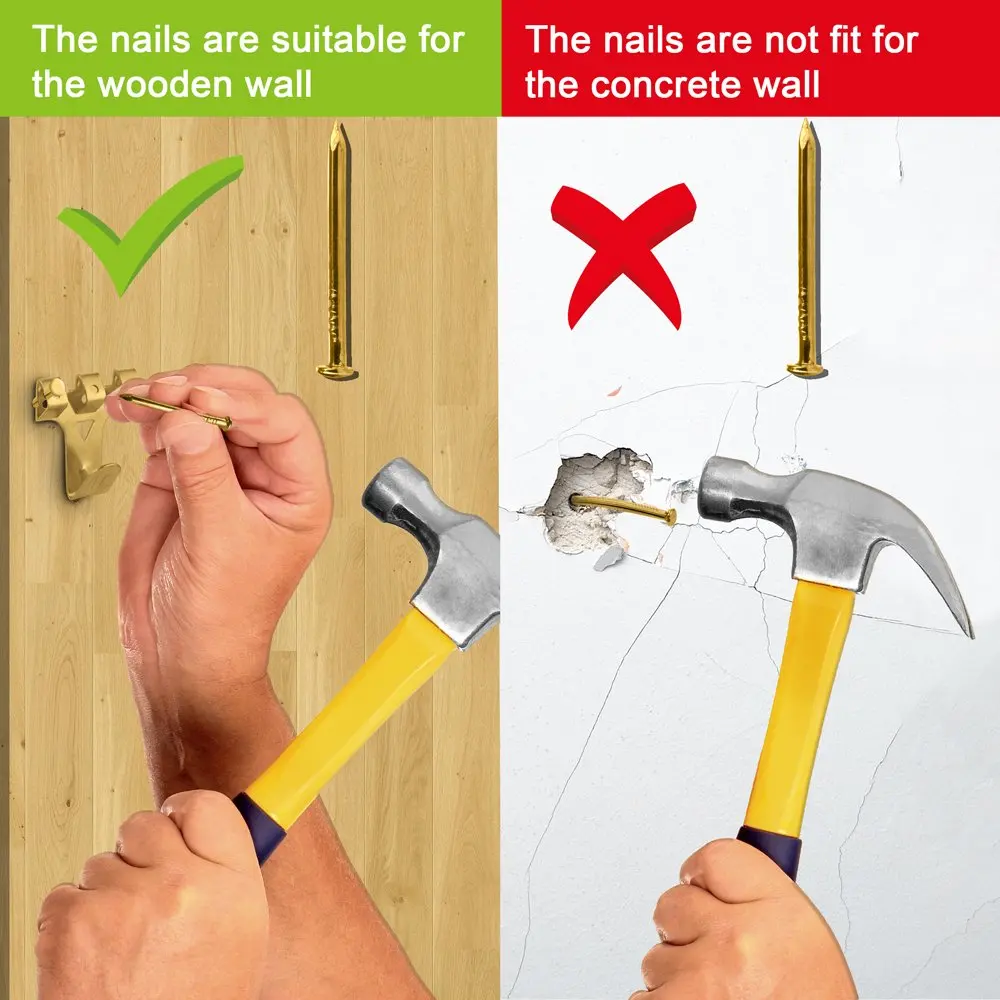 The nails are suitable for the wooden wall

The nails are not fit for the concrete wall