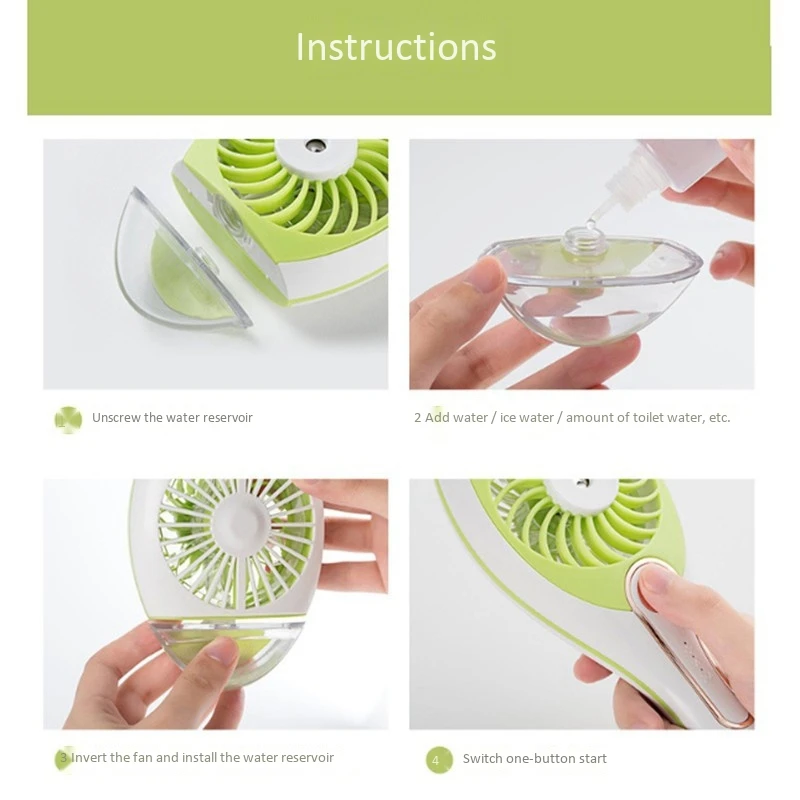 Instructions

Unscrew the water reservoir

2 Add water / ice water / amount of toilet water, etc.

3 Invert the fan and install the water reservoir

4 Switch one-button start