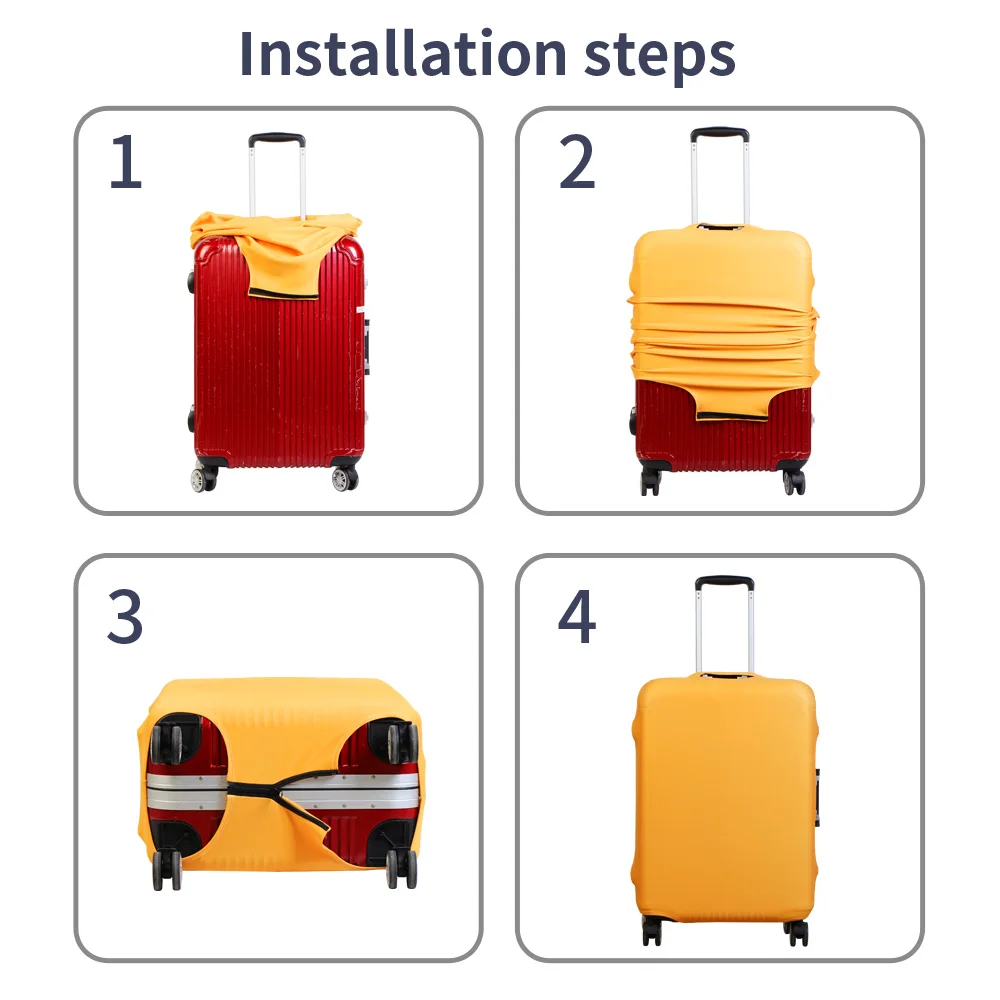 Installation steps

1

2

3

4