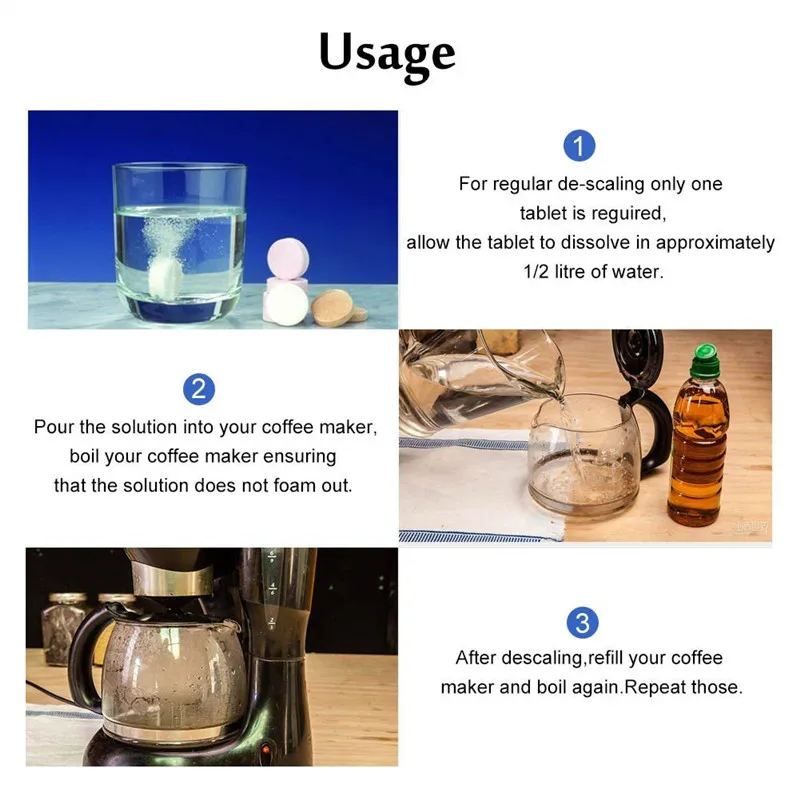 Usage

1

For regular de-scaling only one tablet is reguired, allow the tablet to dissolve in approximately 1/2 litre of water.

2

Pour the solution into your coffee maker, boil your coffee maker ensuring that the solution does not foam out.

3

After descaling,refill your coffee maker and boil again.Repeat those.