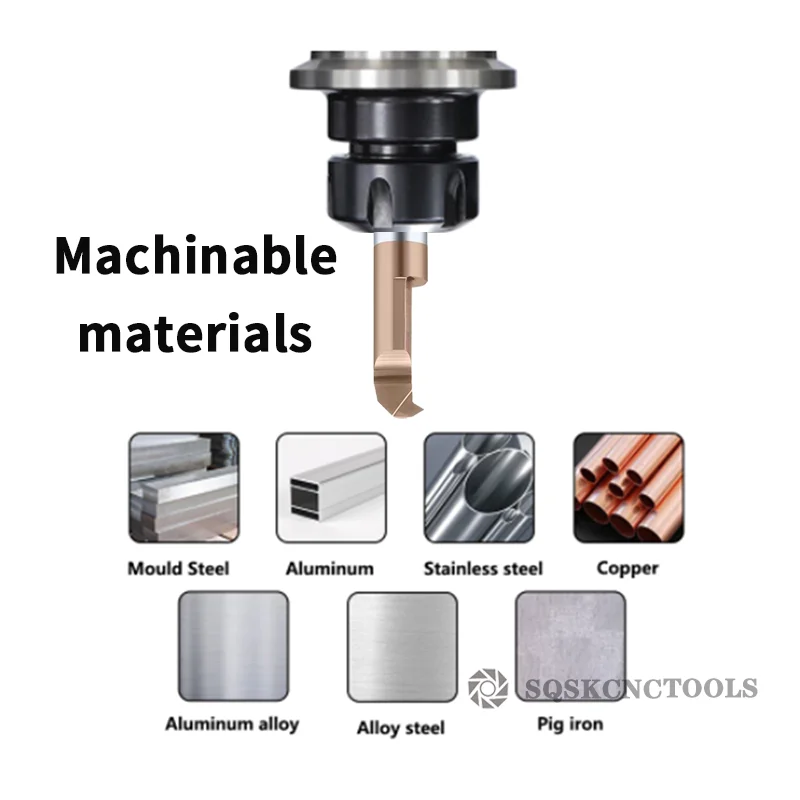 Machinable materials

Mould Steel
Aluminum
Stainless steel
Copper
Aluminum alloy
Alloy steel
Pig iron

SQSKCNCTOOLS