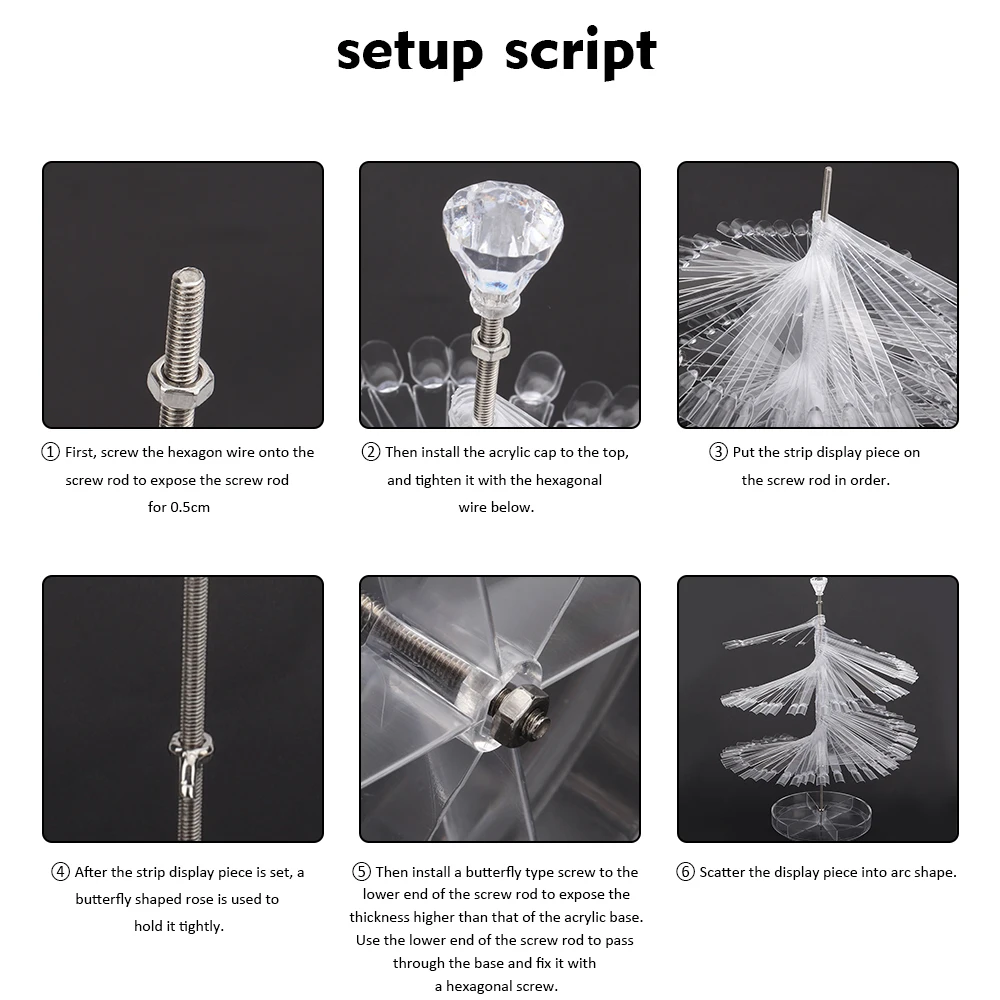 setup script

① First, screw the hexagon wire onto the screw rod to expose the screw rod for 0.5cm

② Then install the acrylic cap to the top, and tighten it with the hexagonal wire below.

③ Put the strip display piece on the screw rod in order.

④ After the strip display piece is set, a butterfly shaped rose is used to hold it tightly.

⑤ Then install a butterfly type screw to the lower end of the screw rod to expose the thickness higher than that of the acrylic base. Use the lower end of the screw rod to pass through the base and fix it with a hexagonal screw.

⑥ Scatter the display piece into arc shape.