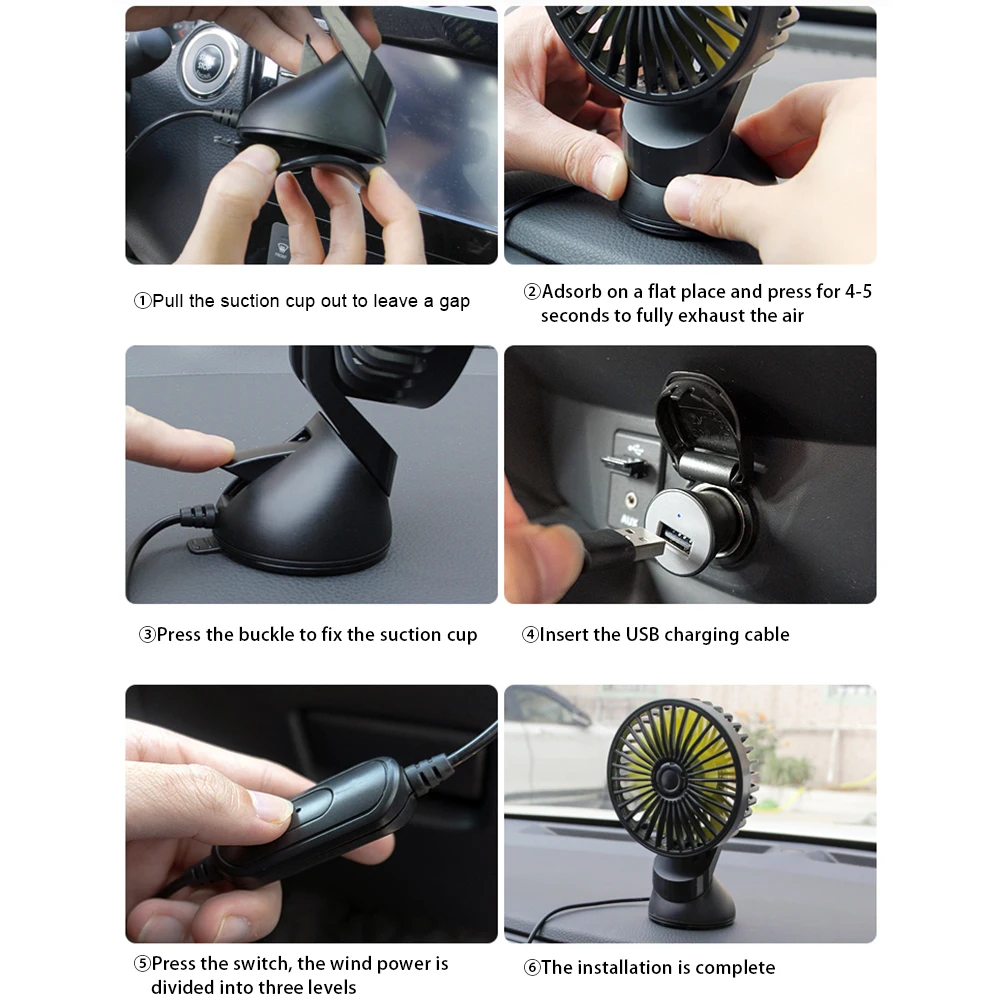 ①Pull the suction cup out to leave a gap

②Adsorb on a flat place and press for 4-5 seconds to fully exhaust the air

③Press the buckle to fix the suction cup

④Insert the USB charging cable

⑤Press the switch, the wind power is divided into three levels

⑥The installation is complete