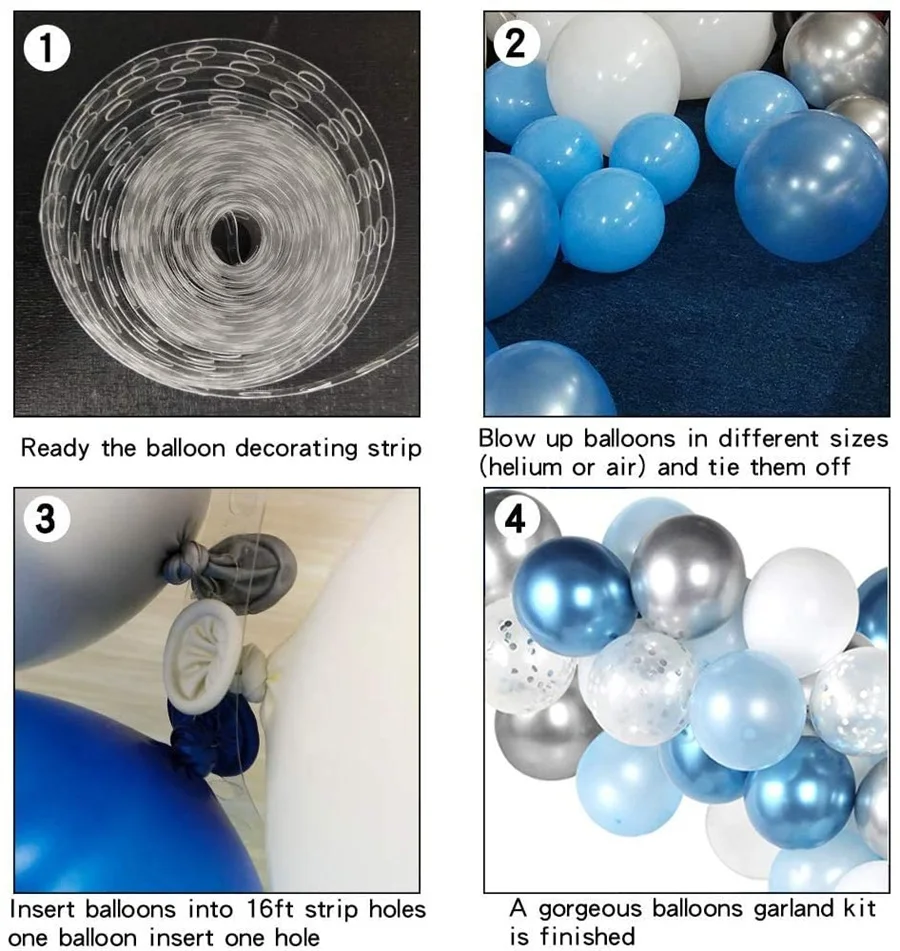 1

Ready the balloon decorating strip

2

Blow up balloons in different sizes (helium or air) and tie them off

3

Insert balloons into 16ft strip holes one balloon insert one hole

4

A gorgeous balloons garland kit is finished