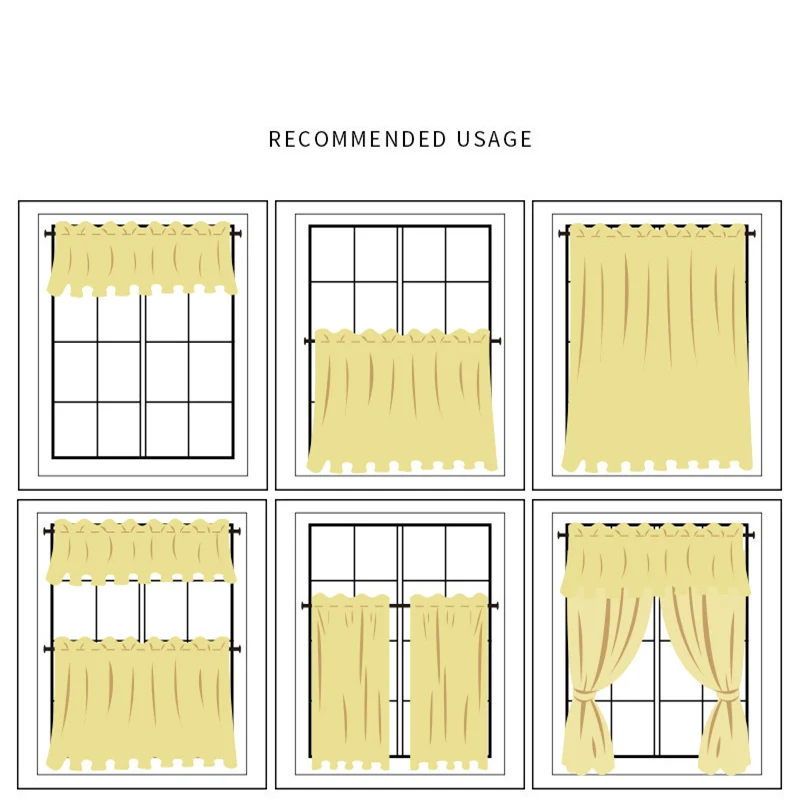 RECOMMENDED USAGE