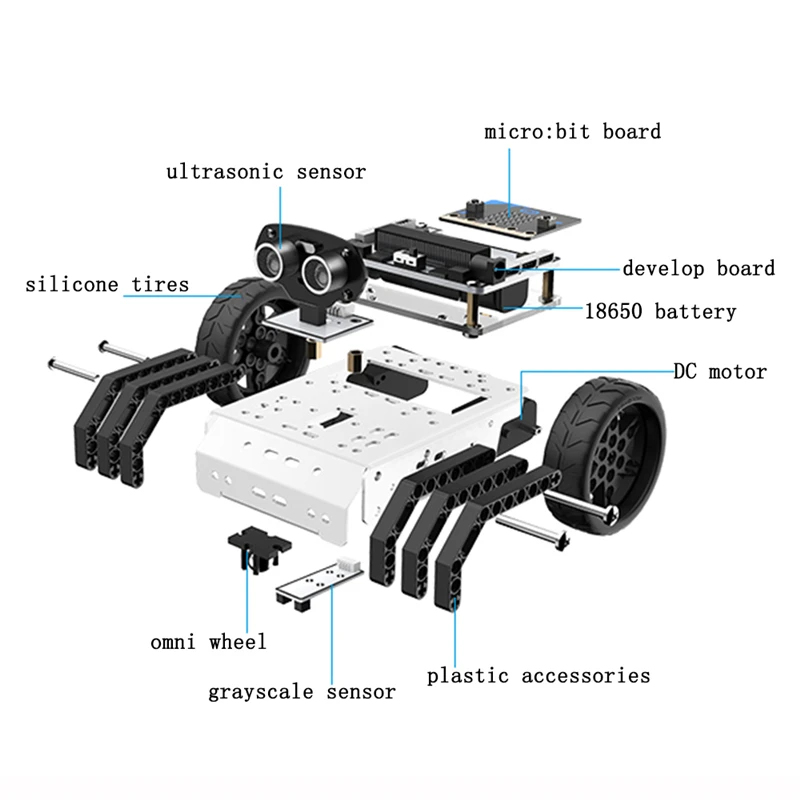 micro:bit board

ultrasonic sensor

silicone tires

develop board

18650 battery

DC motor

omni wheel

grayscale sensor

plastic accessories