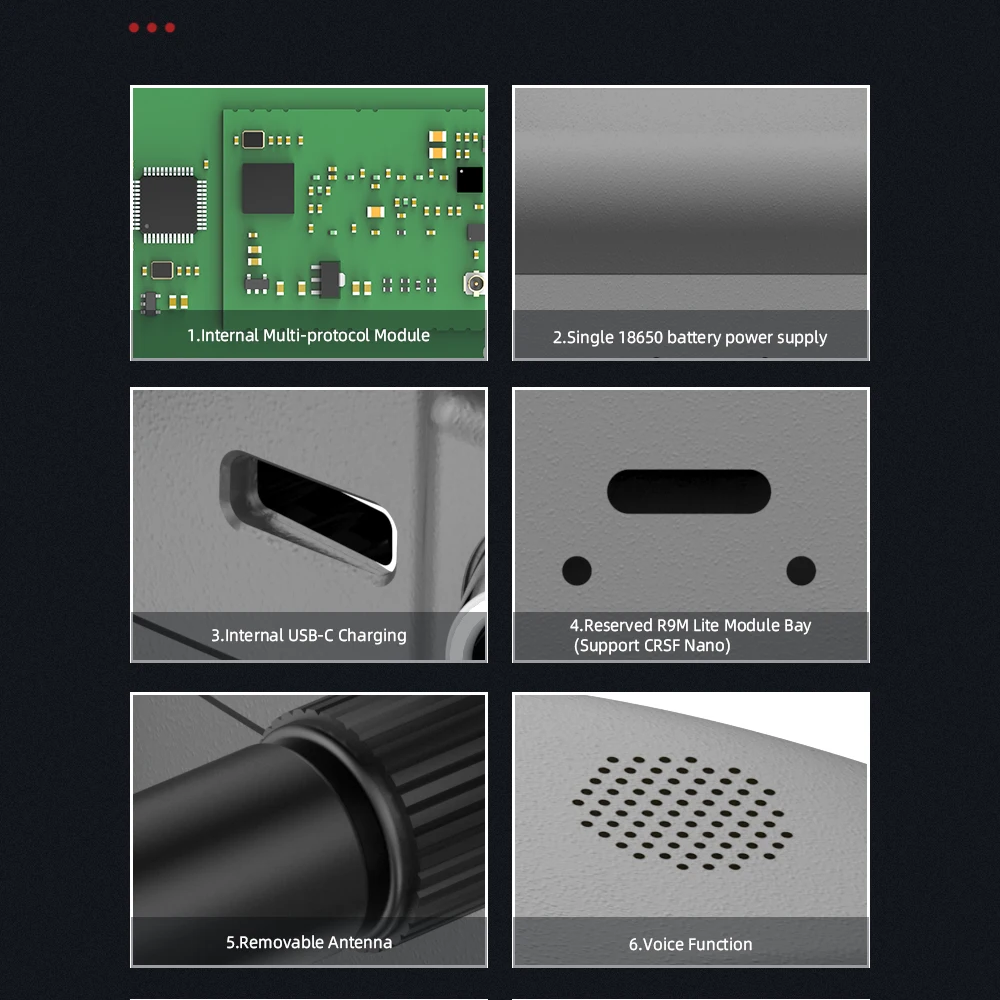 1.Internal Multi-protocol Module

2.Single 18650 battery power supply

3.Internal USB-C Charging

4.Reserved R9M Lite Module Bay (Support CRSF Nano)

5.Removable Antenna

6.Voice Function