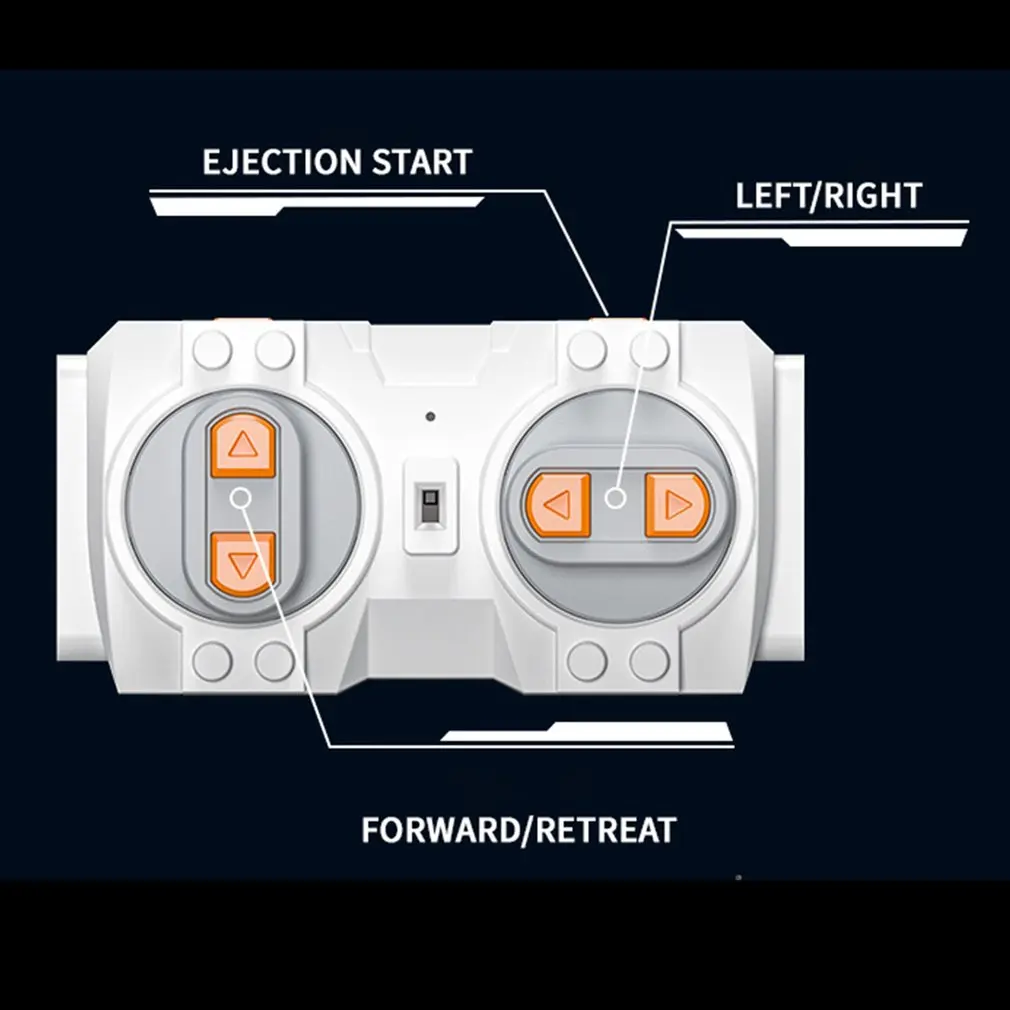 EJECTION START

LEFT/RIGHT

FORWARD/RETREAT