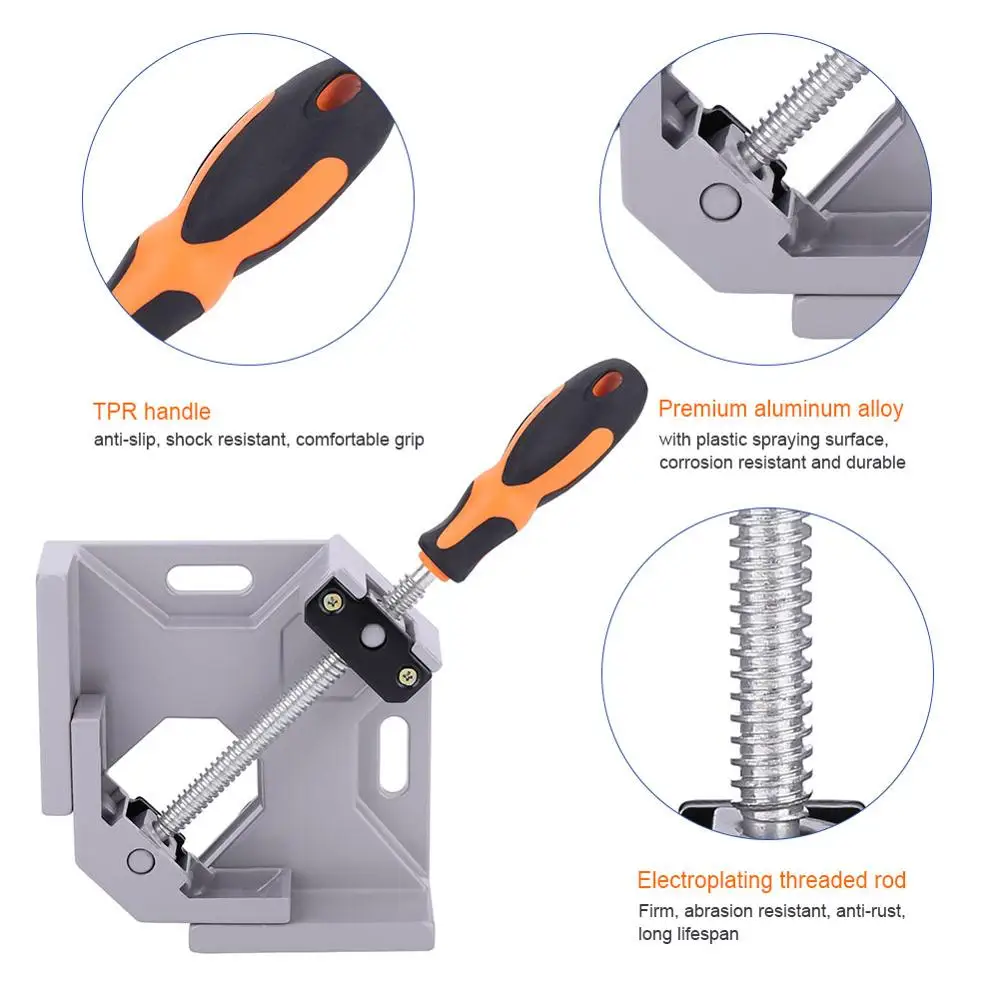 TPR handle
anti-slip, shock resistant, comfortable grip

Premium aluminum alloy
with plastic spraying surface, corrosion resistant and durable

Electroplating threaded rod
Firm, abrasion resistant, anti-rust, long lifespan