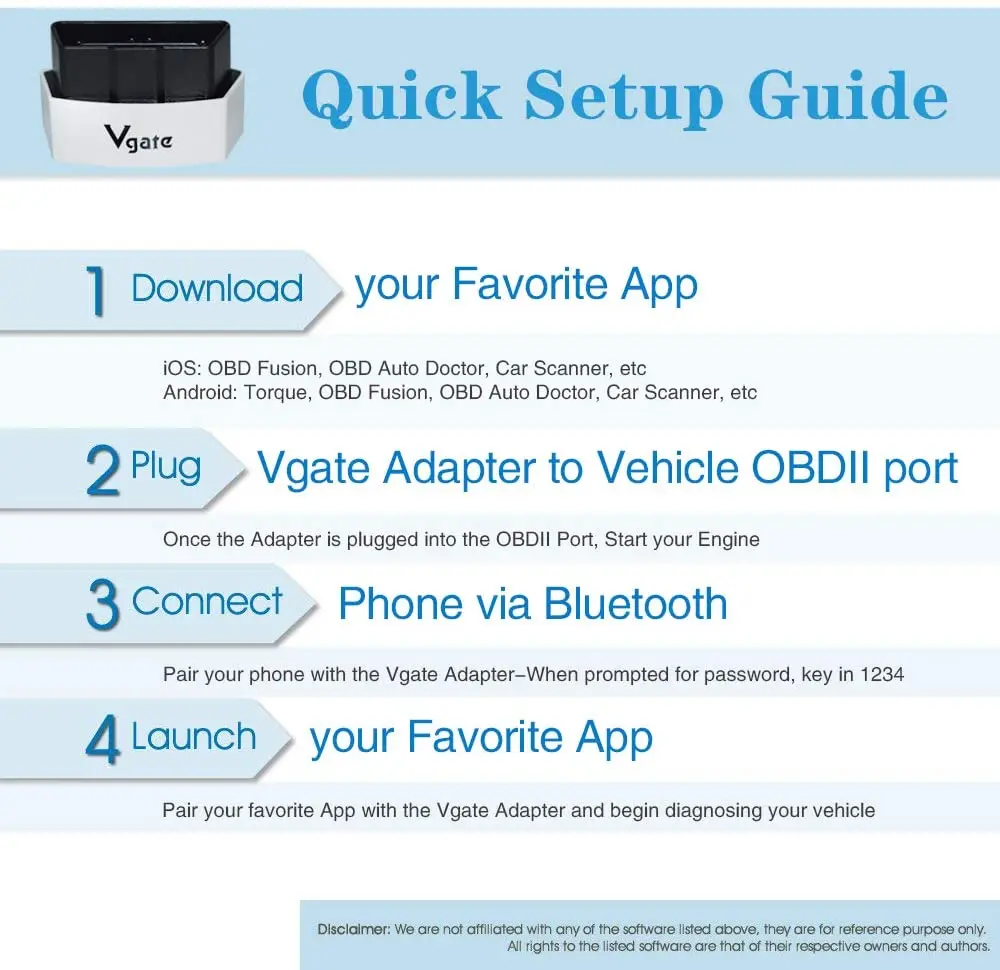 Vgate

Quick Setup Guide

1 Download your Favorite App

iOS: OBD Fusion, OBD Auto Doctor, Car Scanner, etc
Android: Torque, OBD Fusion, OBD Auto Doctor, Car Scanner, etc

2 Plug Vgate Adapter to Vehicle OBDII port

Once the Adapter is plugged into the OBDII Port, Start your Engine

3 Connect Phone via Bluetooth

Pair your phone with the Vgate Adapter–When prompted for password, key in 1234

4 Launch your Favorite App

Pair your favorite App with the Vgate Adapter and begin diagnosing your vehicle

Disclaimer: We are not affiliated with any of the software listed above, they are for reference purpose only. All rights to the listed software are that of their respective owners and authors.