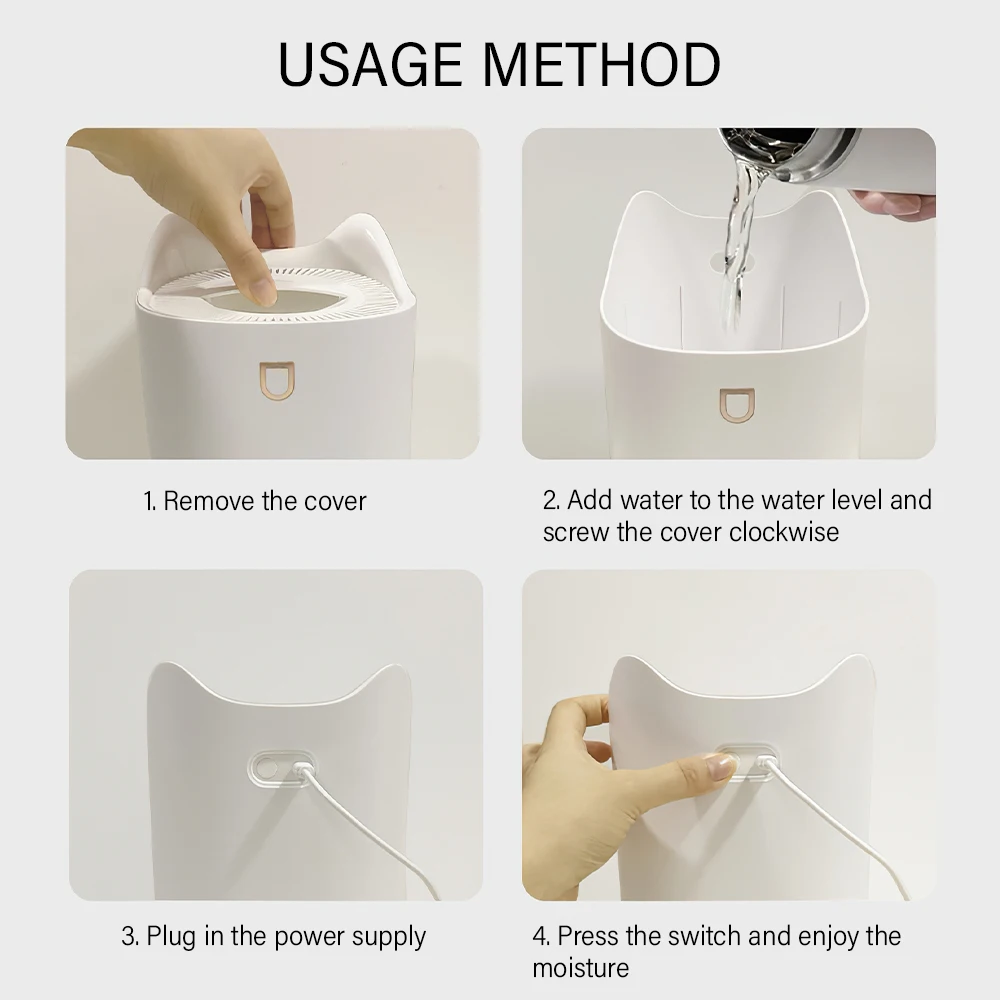 USAGE METHOD

1. Remove the cover

2. Add water to the water level and screw the cover clockwise

3. Plug in the power supply

4. Press the switch and enjoy the moisture