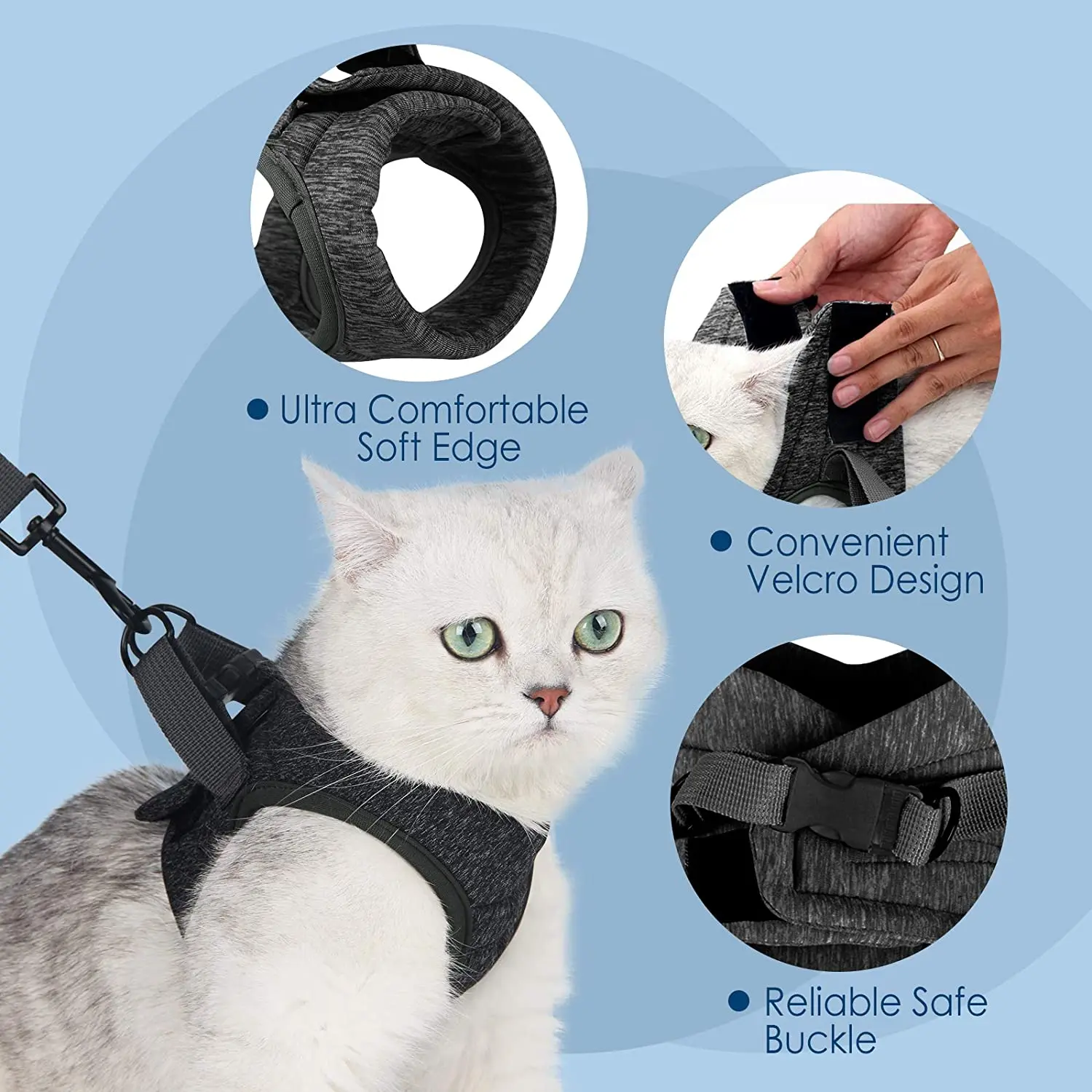 ● Ultra Comfortable Soft Edge

● Convenient Velcro Design

● Reliable Safe Buckle