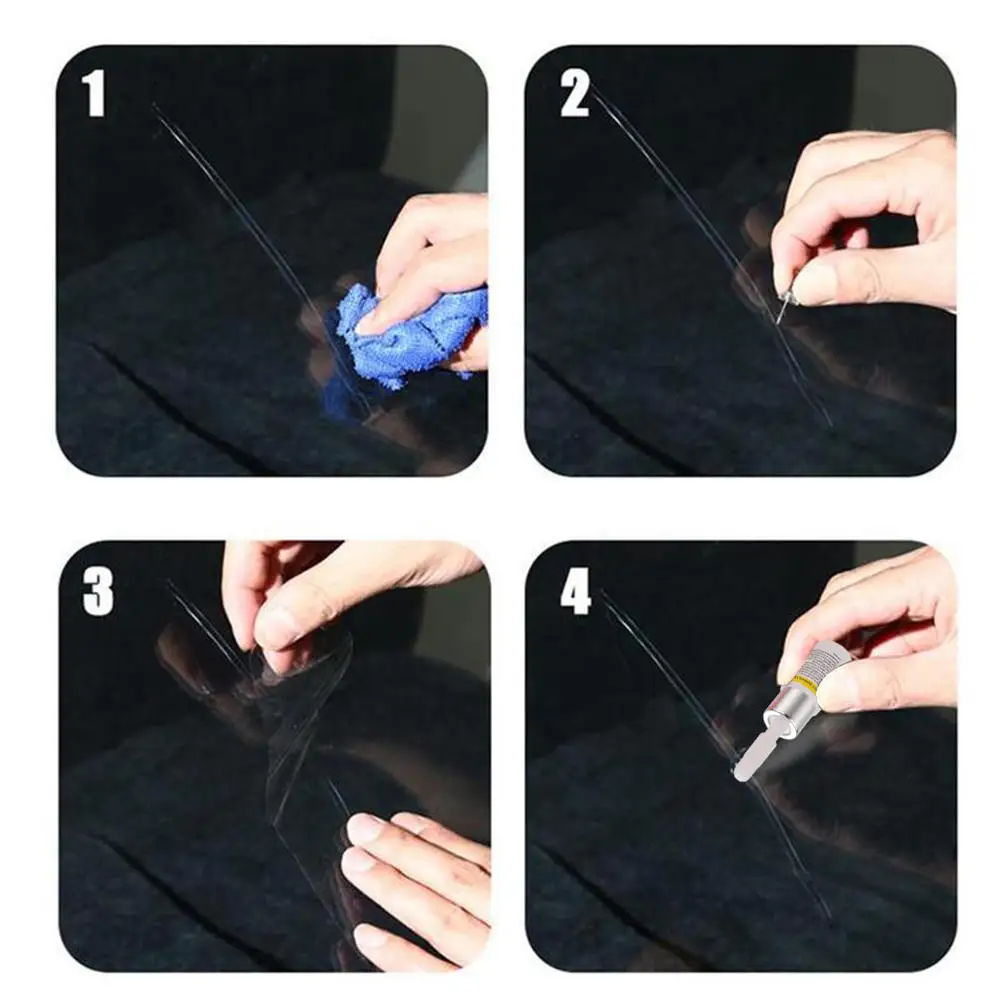 1

2

3

4