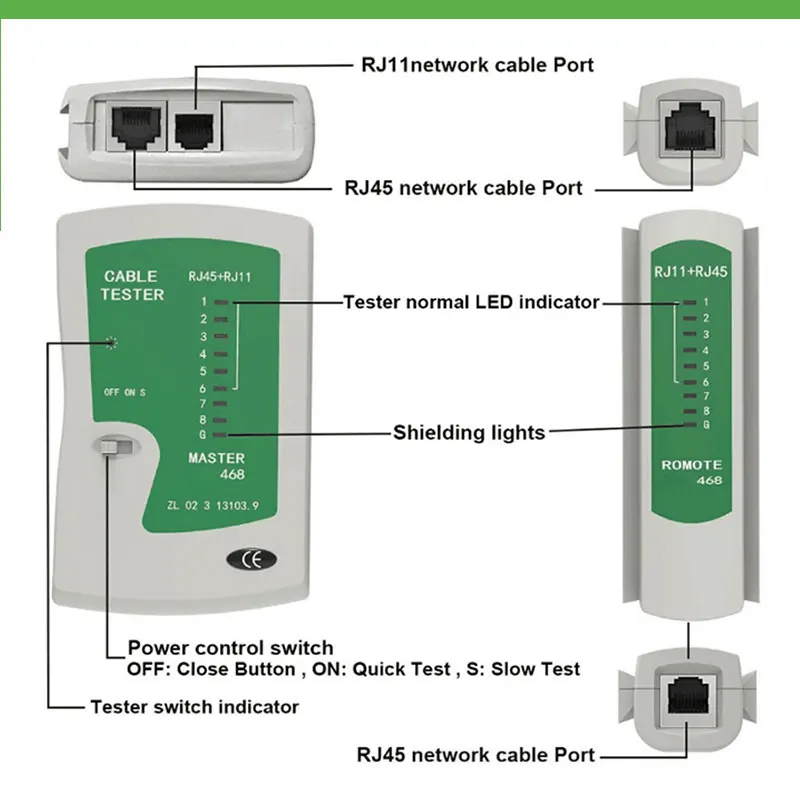 RJ11network cable Port

RJ45 network cable Port

CABLE TESTER

RJ45+RJ11

1
2
3
4
5
6
7
8
G

OFF ON S

MASTER
468

ZL 02 3 13103.9

CE

Tester normal LED indicator

Shielding lights

RJ11+RJ45

1
2
3
4
5
6
7
8
G

ROMOTE
468

Power control switch
OFF: Close Button , ON: Quick Test , S: Slow Test

Tester switch indicator

RJ45 network cable Port