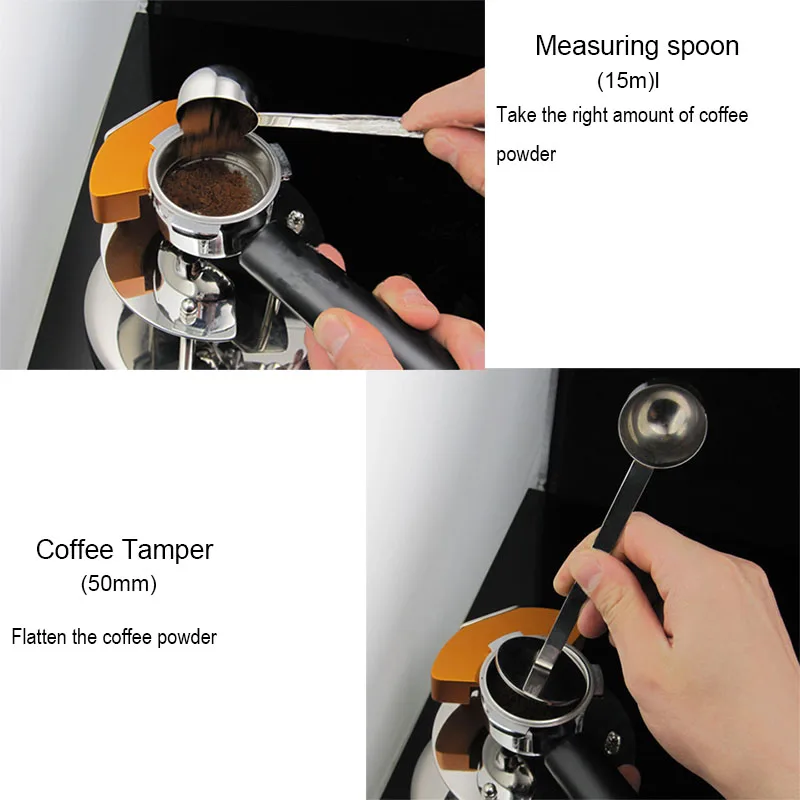 Measuring spoon
(15m)l
Take the right amount of coffee powder

Coffee Tamper
(50mm)
Flatten the coffee powder