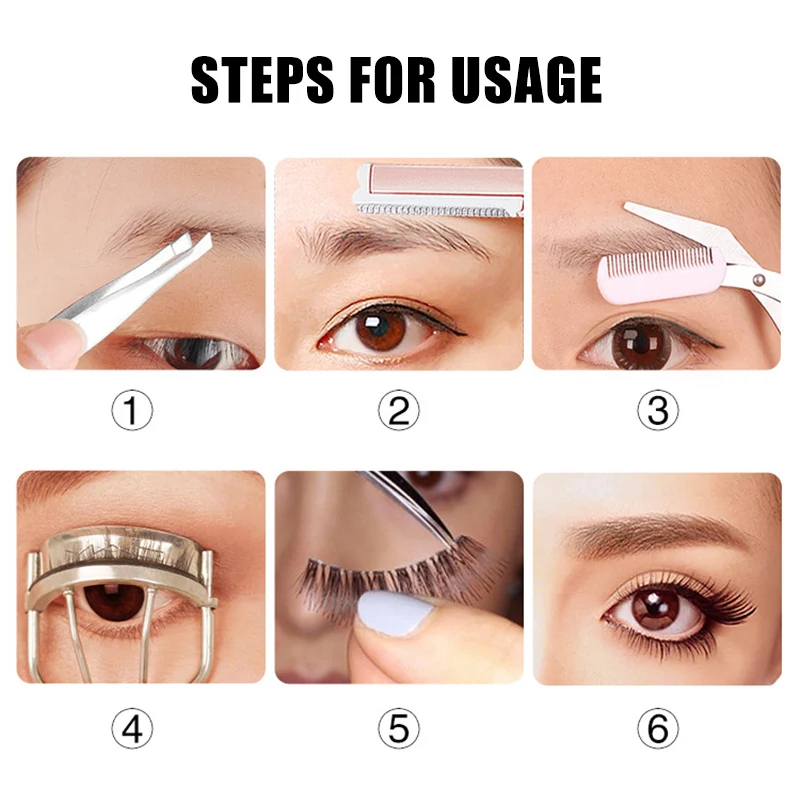 STEPS FOR USAGE

①

②

③

④

⑤

⑥