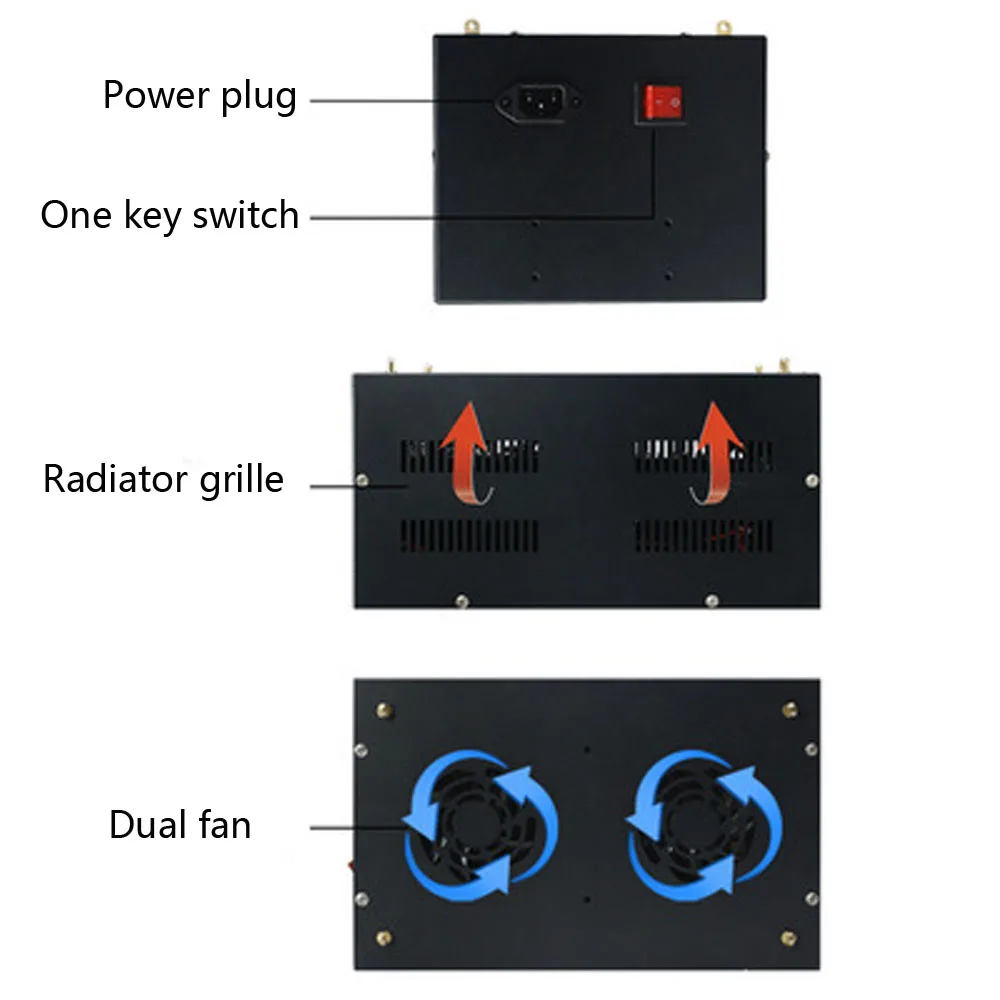 Power plug

One key switch

Radiator grille

Dual fan