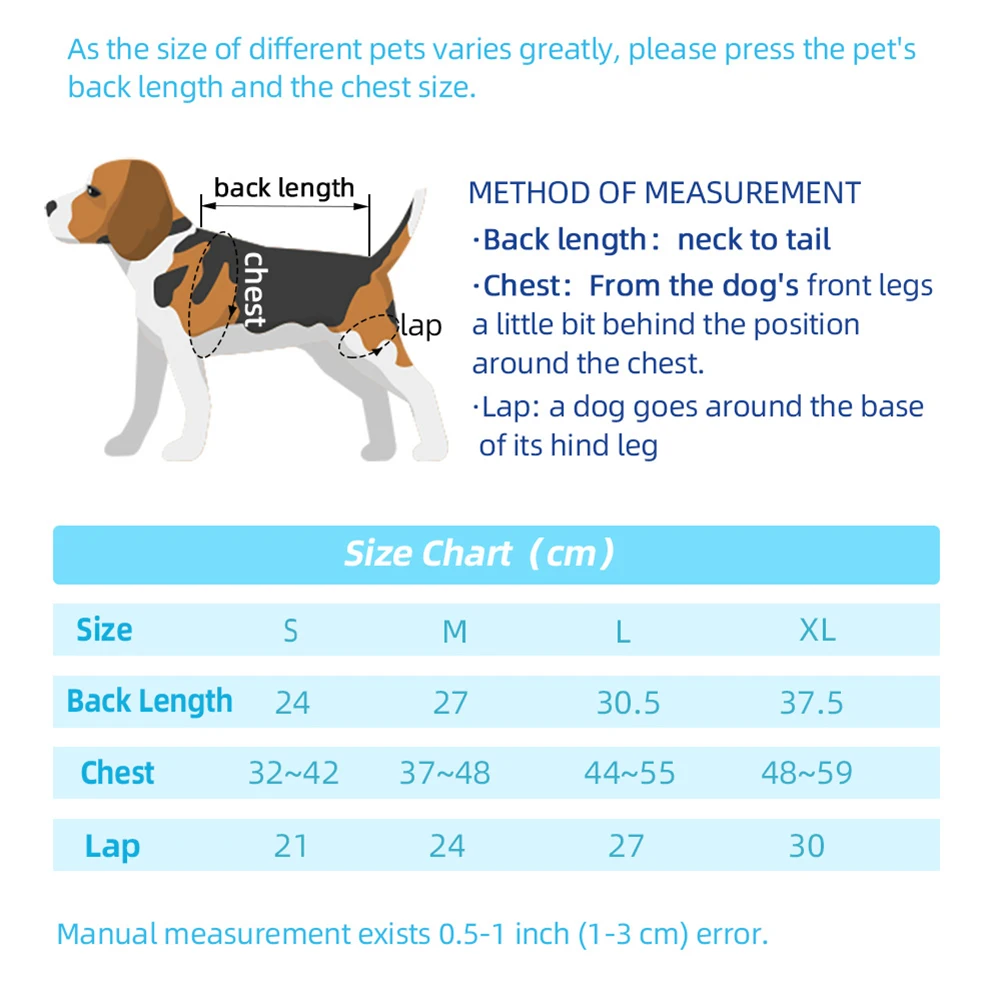 As the size of different pets varies greatly, please press the pet's back length and the chest size.

back length

chest

lap

METHOD OF MEASUREMENT
·Back length: neck to tail
·Chest: From the dog's front legs a little bit behind the position around the chest.
·Lap: a dog goes around the base of its hind leg

Size Chart (cm)

| Size | S | M | L | XL |
|---|---|---|---|---|
| Back Length | 24 | 27 | 30.5 | 37.5 |
| Chest | 32~42 | 37~48 | 44~55 | 48~59 |
| Lap | 21 | 24 | 27 | 30 |

Manual measurement exists 0.5-1 inch (1-3 cm) error.