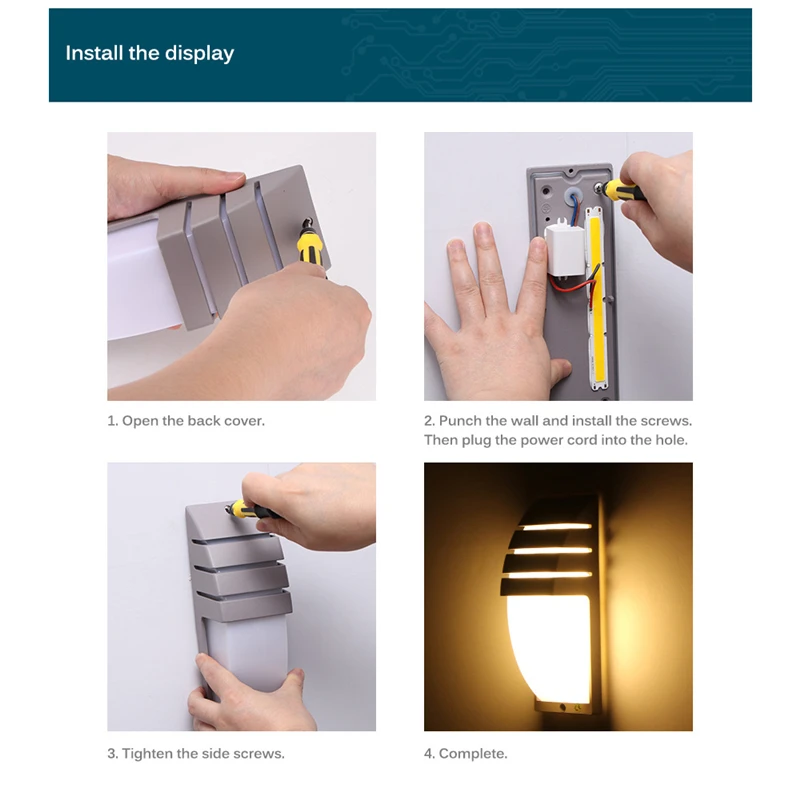 Install the display

1. Open the back cover.

2. Punch the wall and install the screws. Then plug the power cord into the hole.

3. Tighten the side screws.

4. Complete.