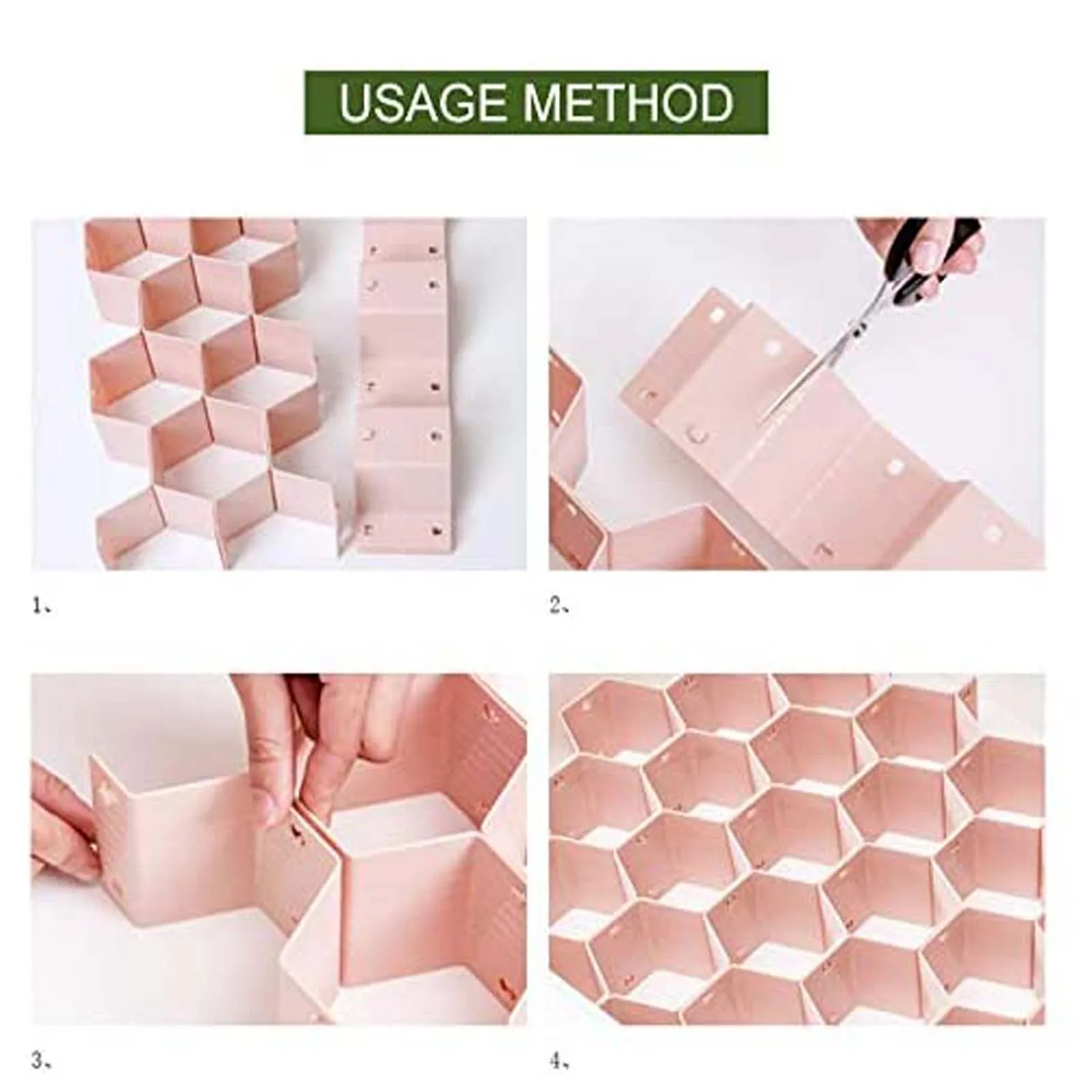 USAGE METHOD

1、

2、

3、

4、