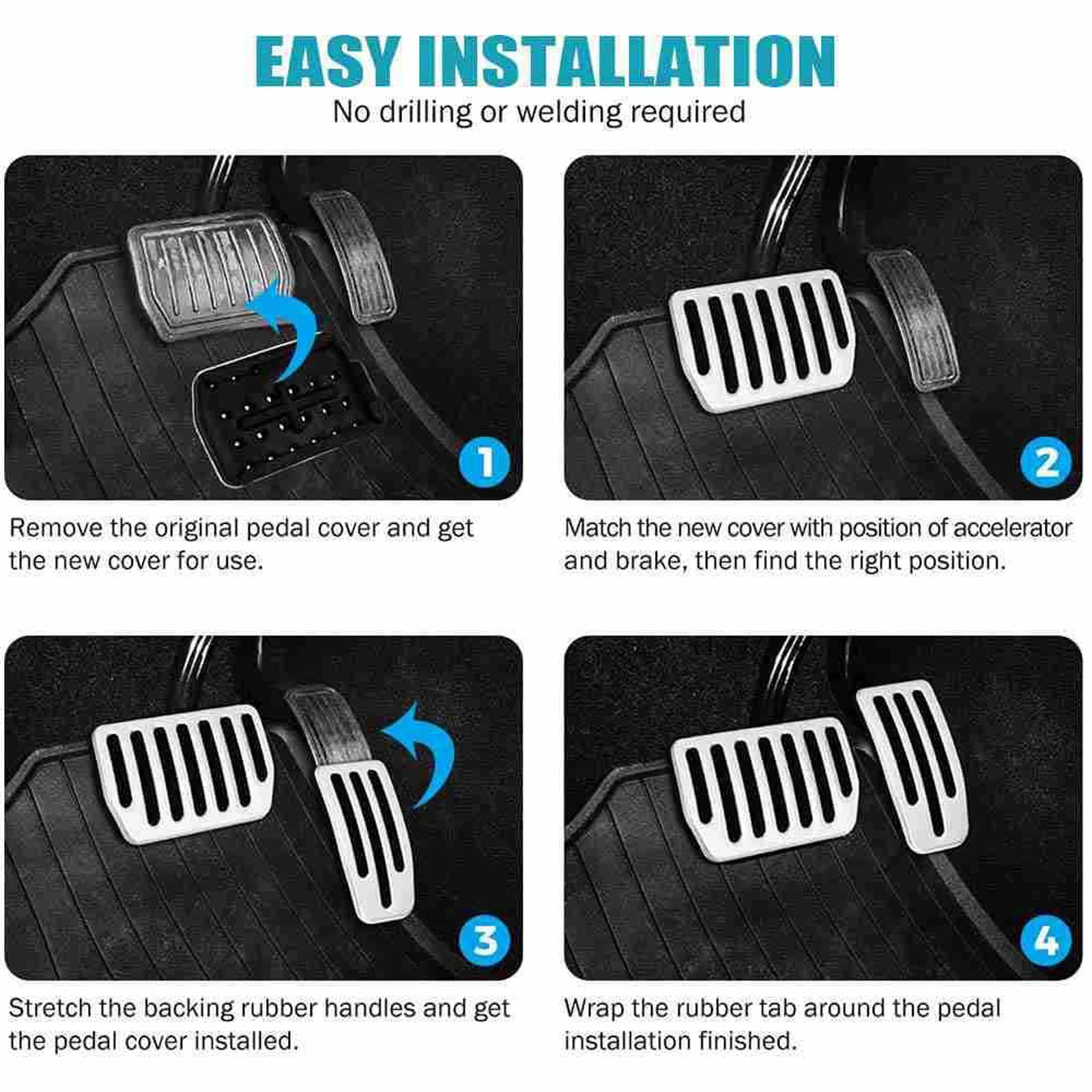 EASY INSTALLATION
No drilling or welding required

1

Remove the original pedal cover and get the new cover for use.

2

Match the new cover with position of accelerator and brake, then find the right position.

3

Stretch the backing rubber handles and get the pedal cover installed.

4

Wrap the rubber tab around the pedal installation finished.