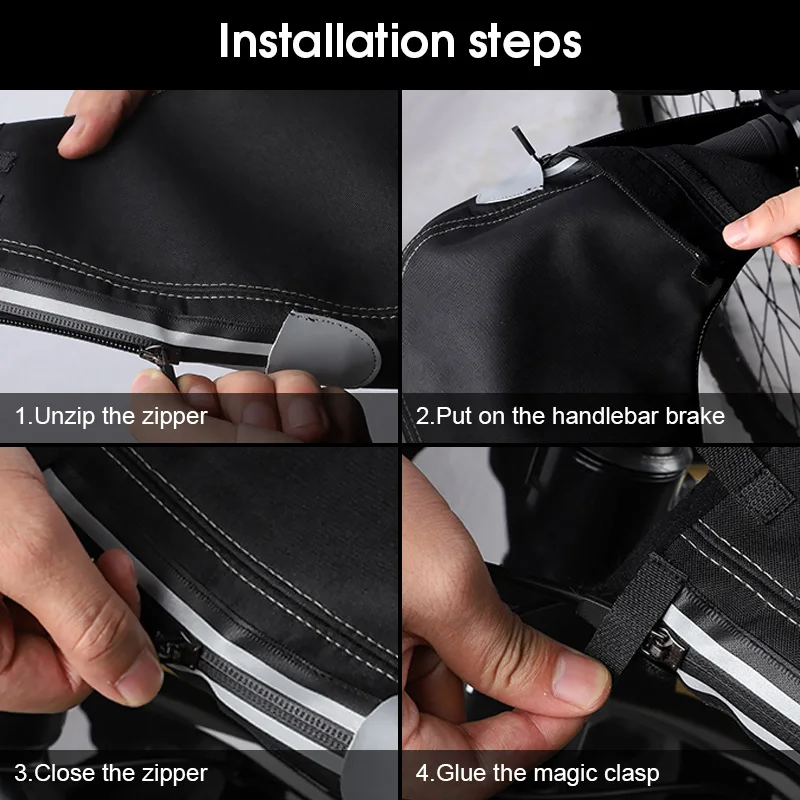 Installation steps

1.Unzip the zipper

2.Put on the handlebar brake

3.Close the zipper

4.Glue the magic clasp