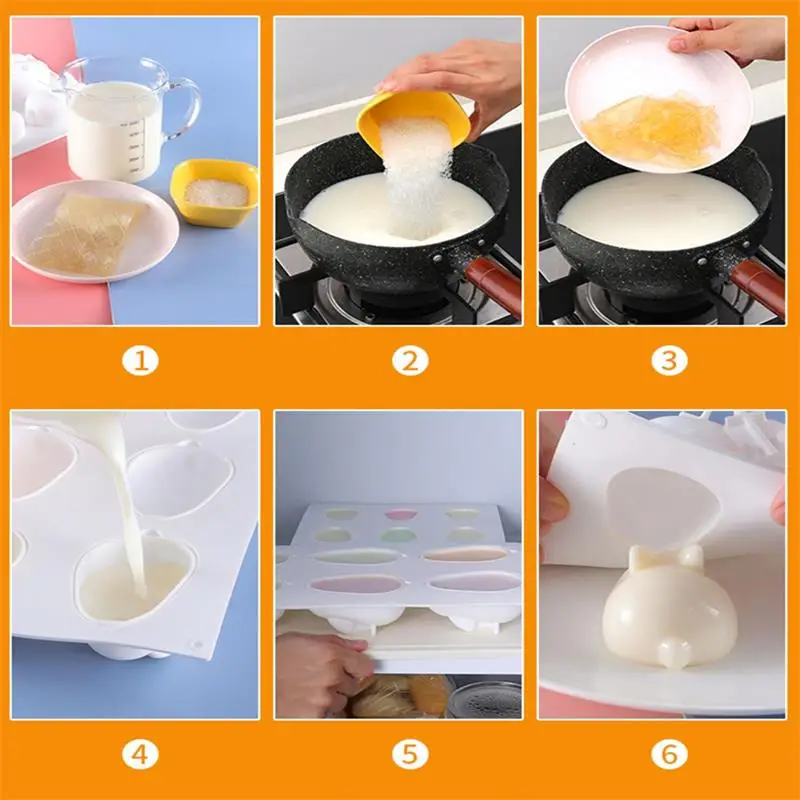 1

2

3

4

5

6