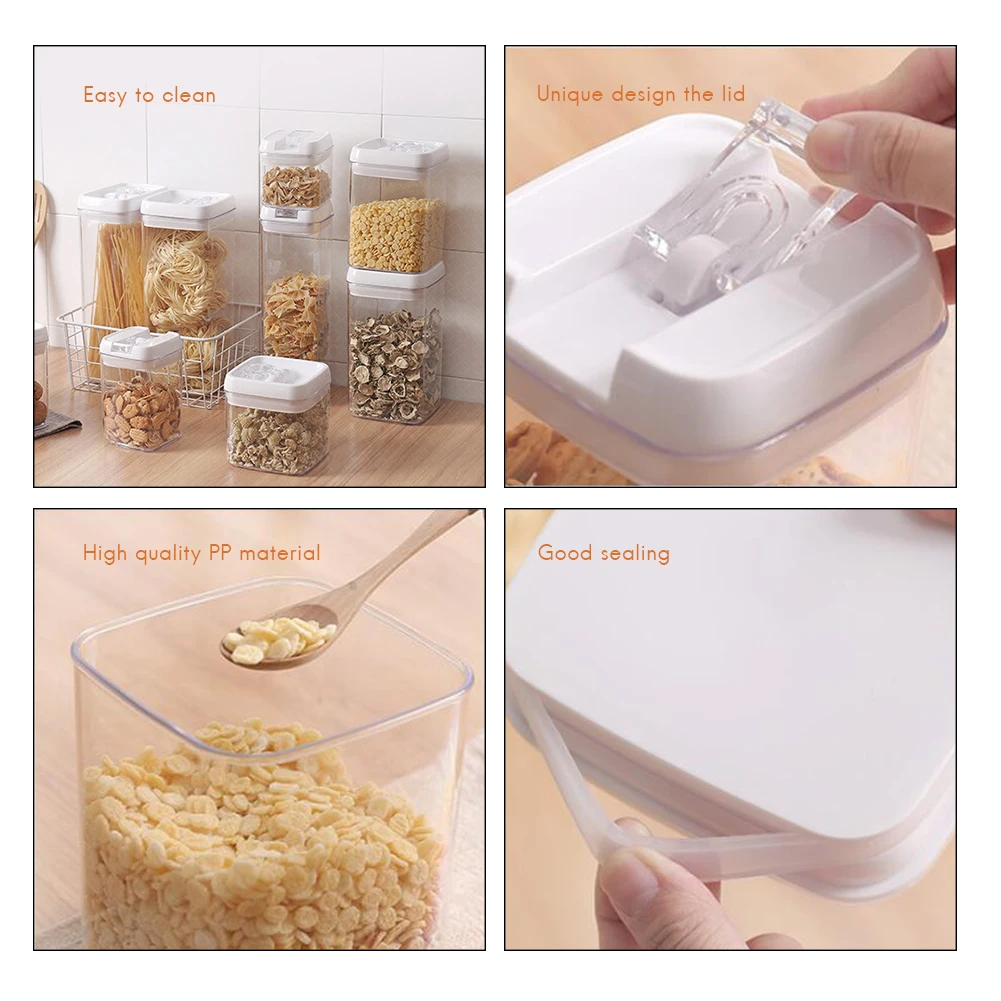 Easy to clean

Unique design the lid

High quality PP material

Good sealing