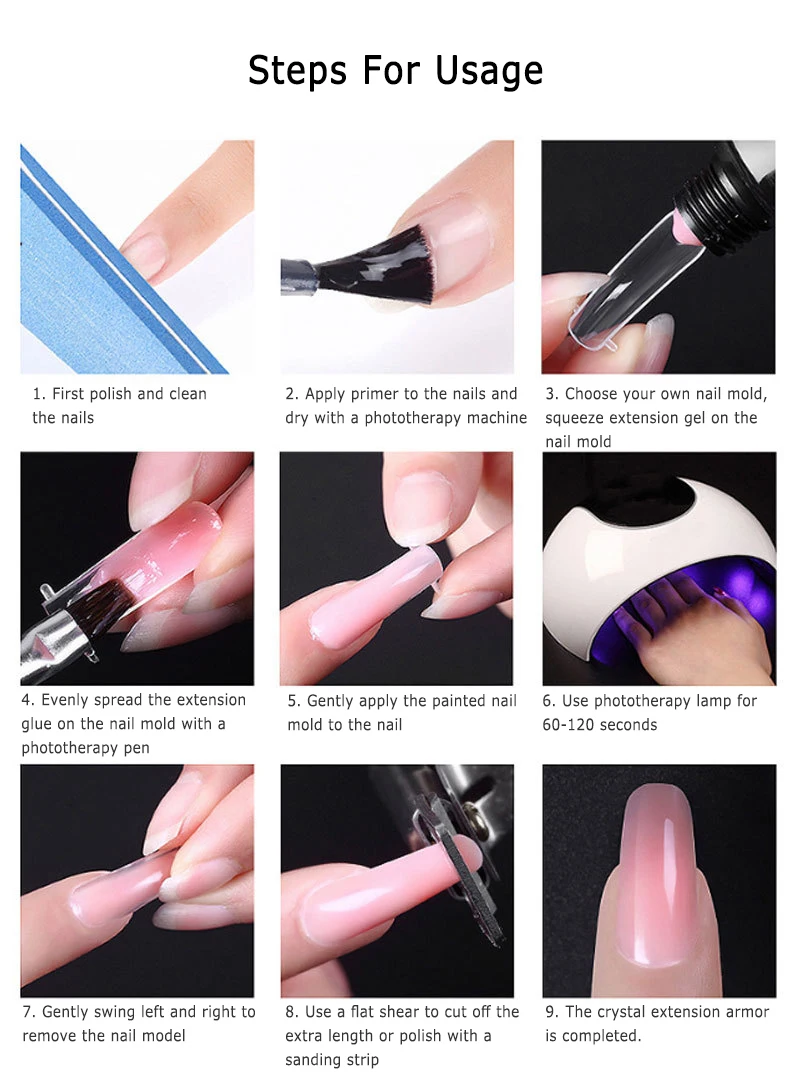 Steps For Usage

1. First polish and clean the nails

2. Apply primer to the nails and dry with a phototherapy machine

3. Choose your own nail mold, squeeze extension gel on the nail mold

4. Evenly spread the extension glue on the nail mold with a phototherapy pen

5. Gently apply the painted nail mold to the nail

6. Use phototherapy lamp for 60-120 seconds

7. Gently swing left and right to remove the nail model

8. Use a flat shear to cut off the extra length or polish with a sanding strip

9. The crystal extension armor is completed.