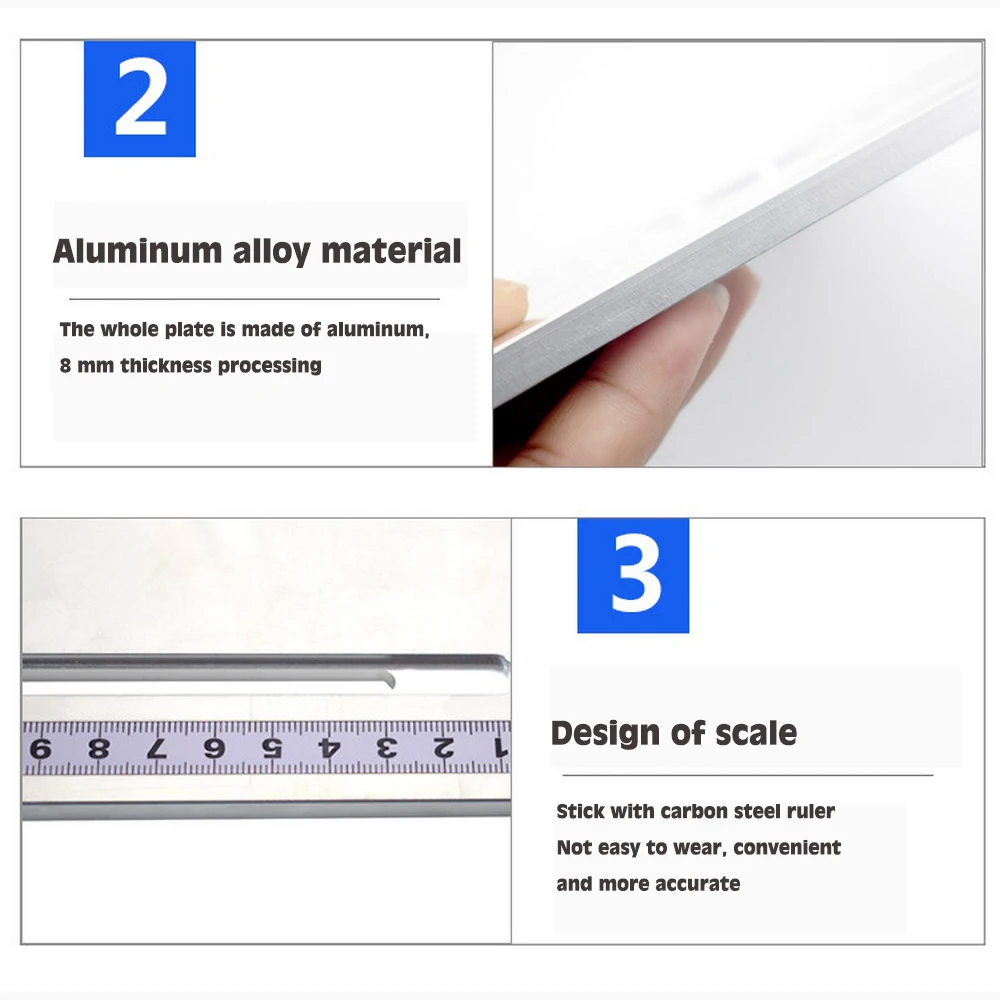 2

Aluminum alloy material

The whole plate is made of aluminum,
8 mm thickness processing

9 8 7 6 5 4 3 2 1

3

Design of scale

Stick with carbon steel ruler
Not easy to wear, convenient
and more accurate