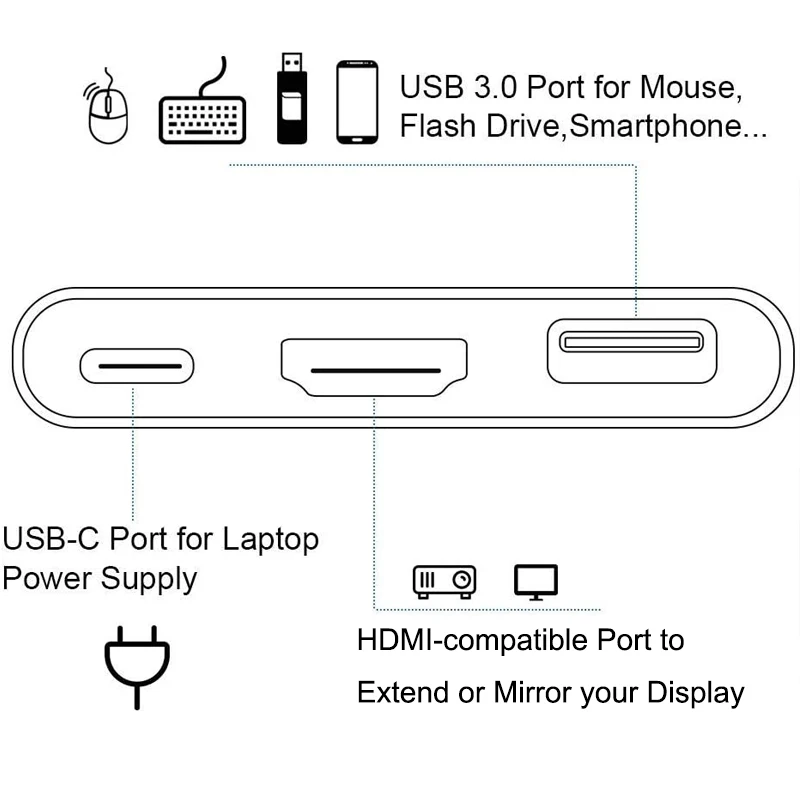 USB 3.0 Port for Mouse, Flash Drive,Smartphone...

USB-C Port for Laptop Power Supply

HDMI-compatible Port to

Extend or Mirror your Display