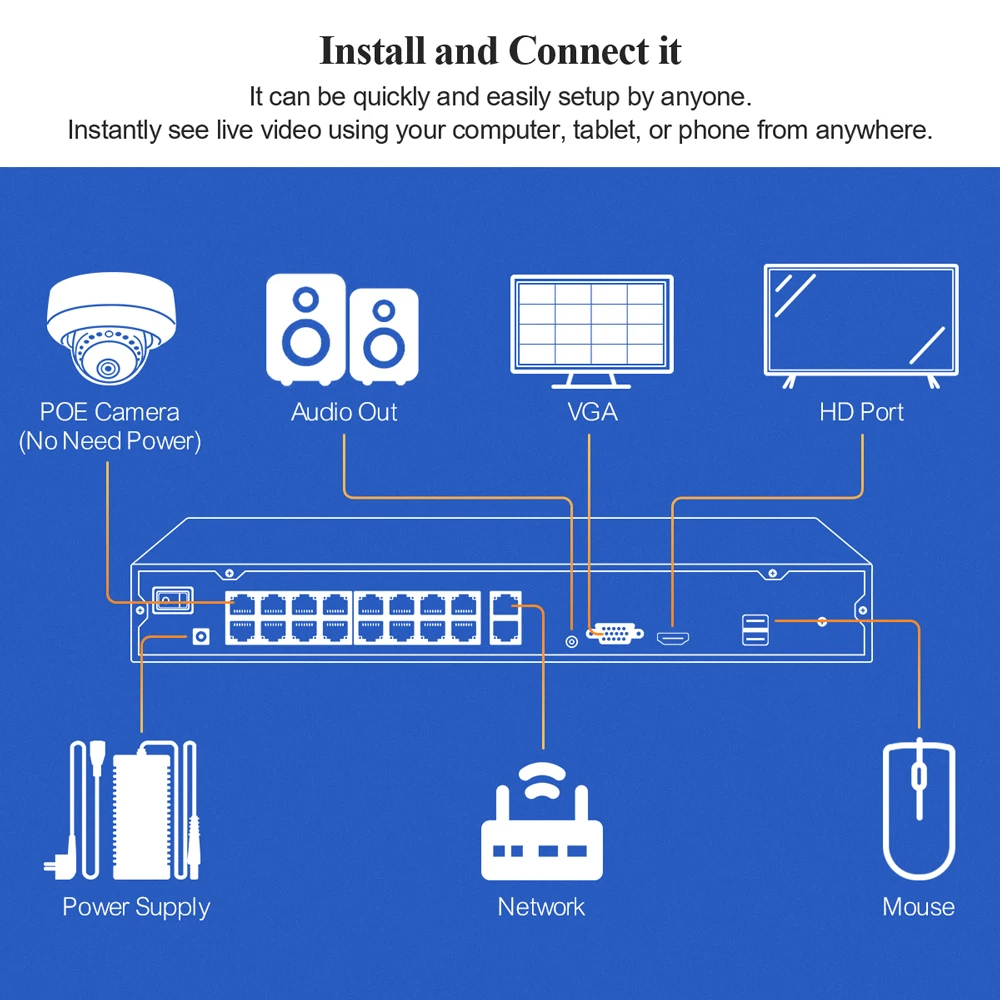 Install and Connect it

It can be quickly and easily setup by anyone.
Instantly see live video using your computer, tablet, or phone from anywhere.

POE Camera
(No Need Power)

Audio Out

VGA

HD Port

Power Supply

Network

Mouse