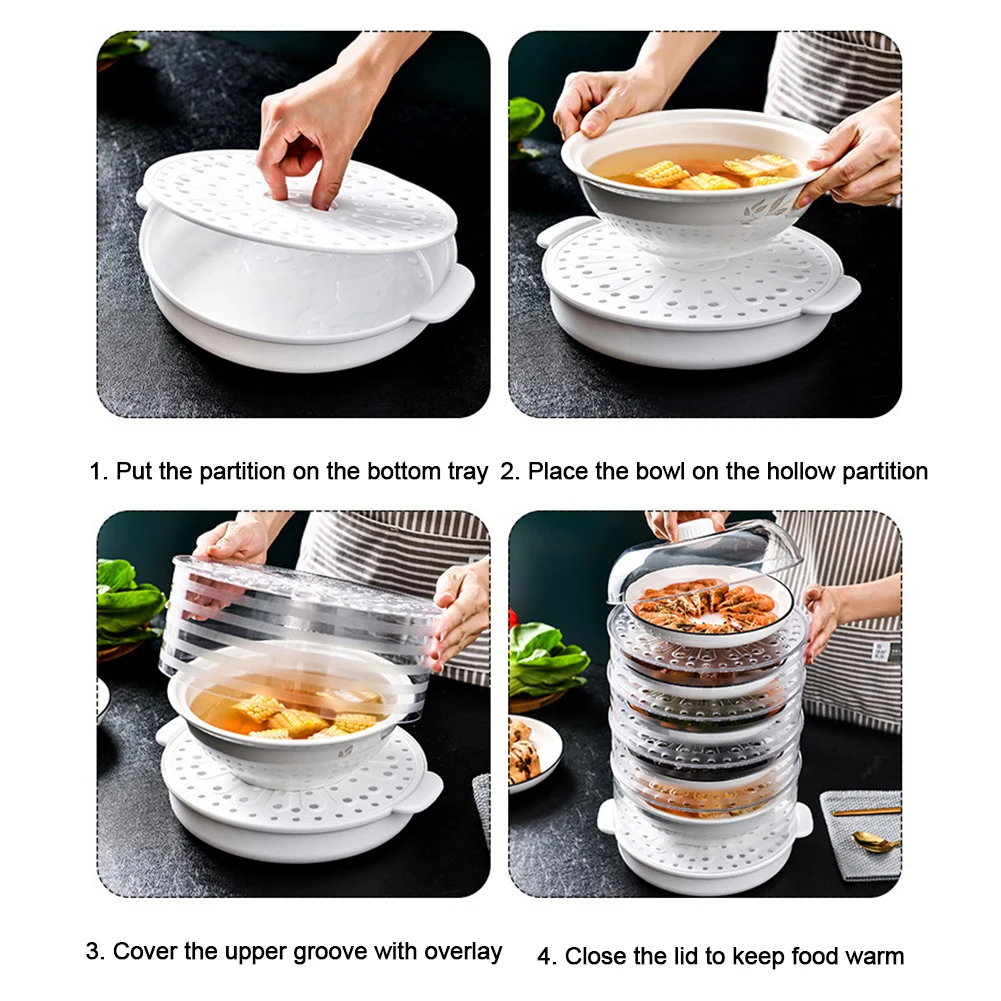 1. Put the partition on the bottom tray

2. Place the bowl on the hollow partition

3. Cover the upper groove with overlay

4. Close the lid to keep food warm