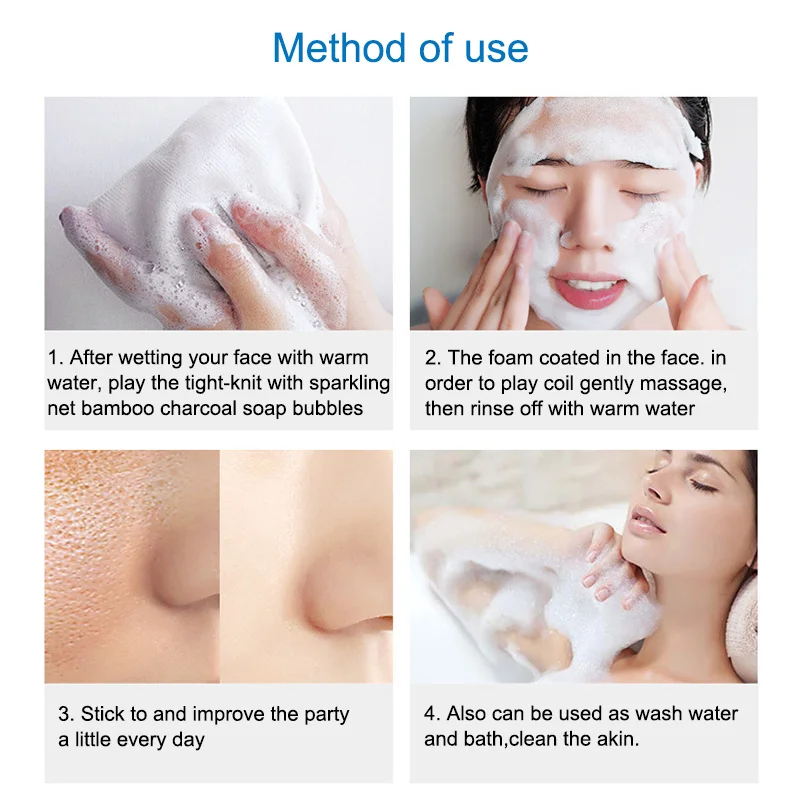 Method of use

1. After wetting your face with warm water, play the tight-knit with sparkling net bamboo charcoal soap bubbles

2. The foam coated in the face. in order to play coil gently massage, then rinse off with warm water

3. Stick to and improve the party a little every day

4. Also can be used as wash water and bath,clean the akin.