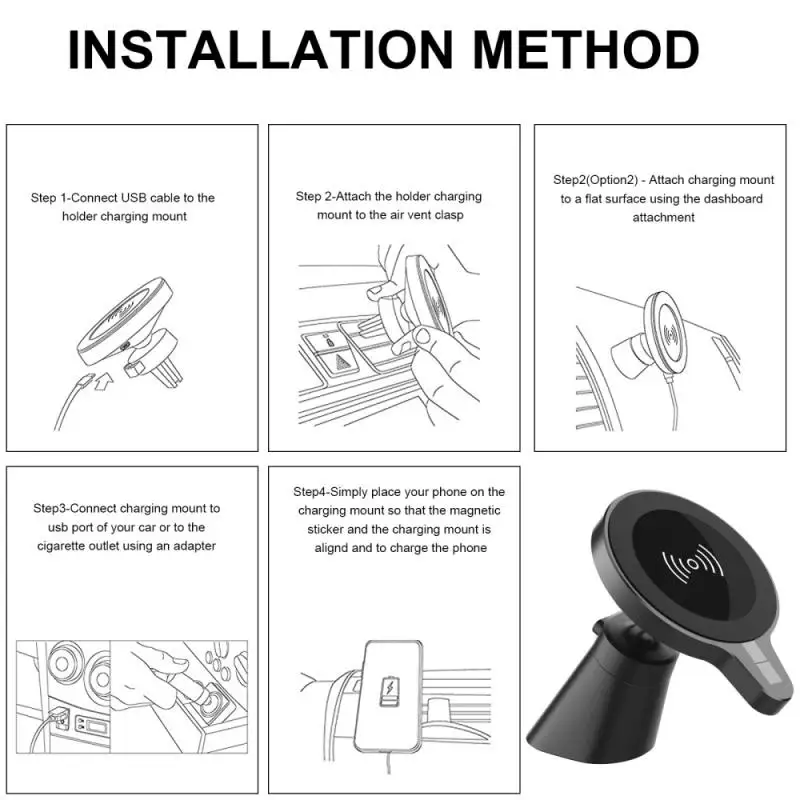 INSTALLATION METHOD

Step 1-Connect USB cable to the holder charging mount

Step 2-Attach the holder charging mount to the air vent clasp

Step2(Option2) - Attach charging mount to a flat surface using the dashboard attachment

Step3-Connect charging mount to usb port of your car or to the cigarette outlet using an adapter

Step4-Simply place your phone on the charging mount so that the magnetic sticker and the charging mount is alignd and to charge the phone