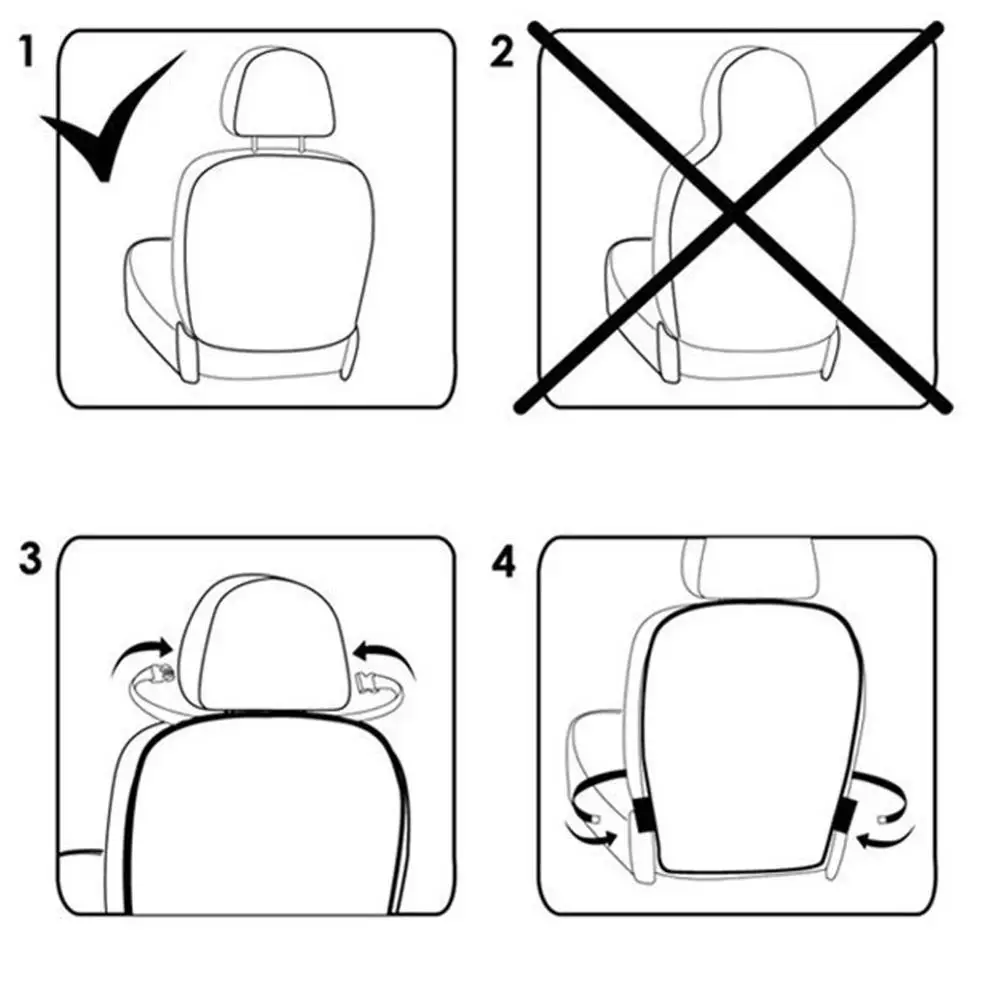 1

2

3

4