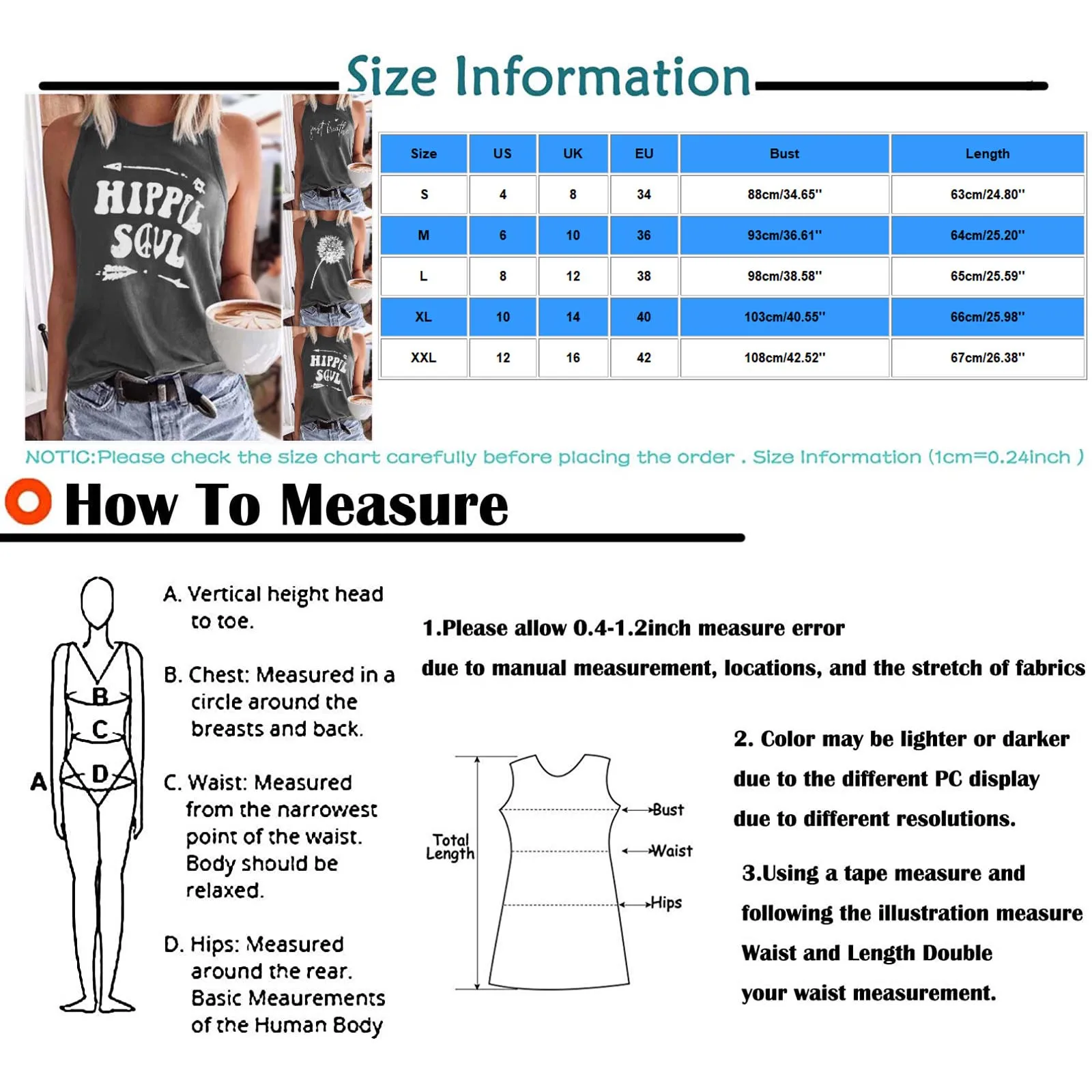 Size Information

HIPPIE SOUL

just breathe

HIPPIE SOUL

| Size | US | UK | EU | Bust | Length |
|---|---|---|---|---|---|
| S | 4 | 8 | 34 | 88cm/34.65'' | 63cm/24.80'' |
| M | 6 | 10 | 36 | 93cm/36.61'' | 64cm/25.20'' |
| L | 8 | 12 | 38 | 98cm/38.58'' | 65cm/25.59'' |
| XL | 10 | 14 | 40 | 103cm/40.55'' | 66cm/25.98'' |
| XXL | 12 | 16 | 42 | 108cm/42.52'' | 67cm/26.38'' |

NOTIC:Please check the size chart carefully before placing the order . Size Information (1cm=0.24inch )

How To Measure

A
B
C
D

A. Vertical height head to toe.

B. Chest: Measured in a circle around the breasts and back.

C. Waist: Measured from the narrowest point of the waist. Body should be relaxed.

D. Hips: Measured around the rear. Basic Meaurements of the Human Body

1.Please allow 0.4-1.2inch measure error due to manual measurement, locations, and the stretch of fabrics

Total Length
Bust
Waist
Hips

2. Color may be lighter or darker due to the different PC display due to different resolutions.

3.Using a tape measure and following the illustration measure Waist and Length Double your waist measurement.