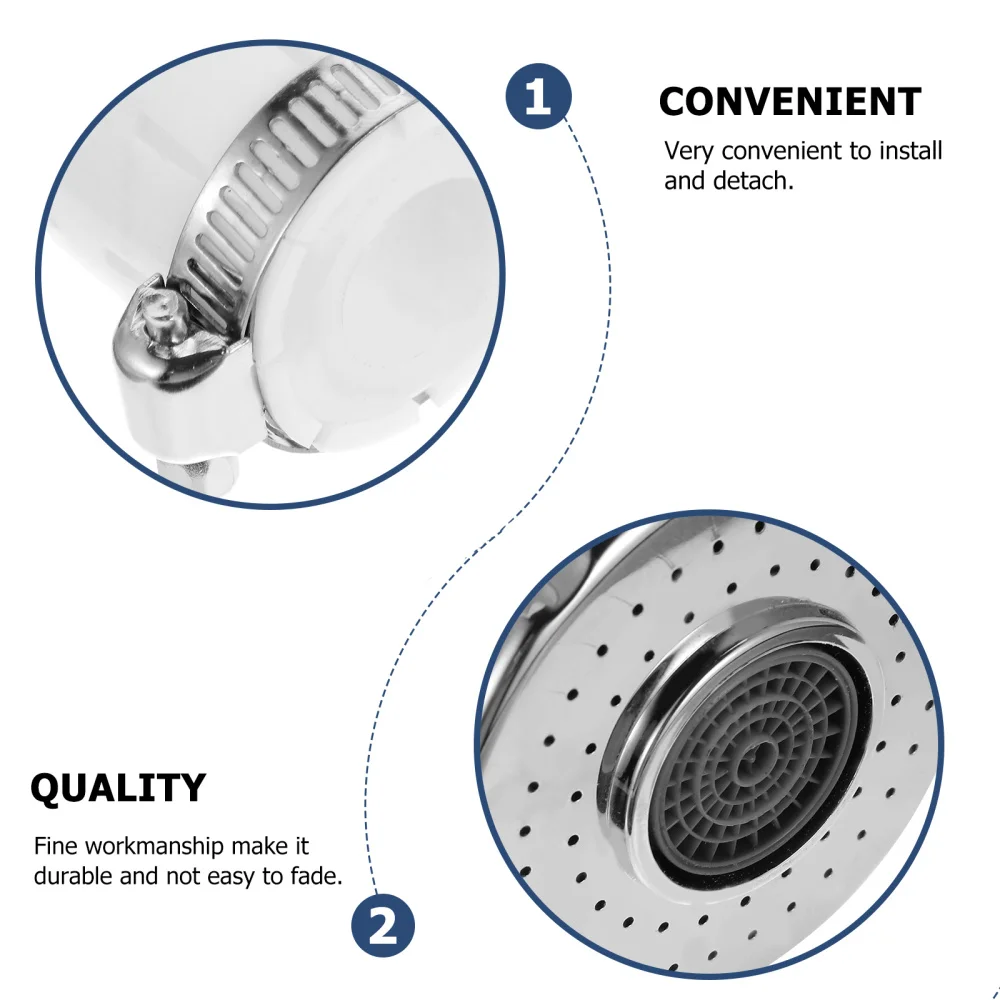 1

CONVENIENT

Very convenient to install and detach.

QUALITY

Fine workmanship make it durable and not easy to fade.

2