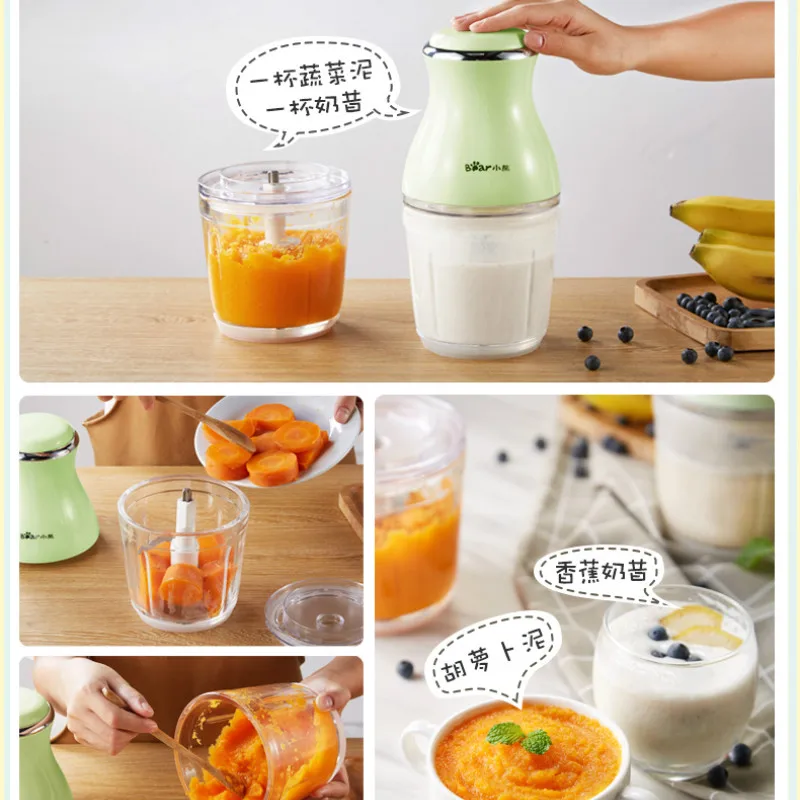 一杯蔬菜泥
一杯奶昔

Bear小熊

Bear小熊

香蕉奶昔

胡萝卜泥