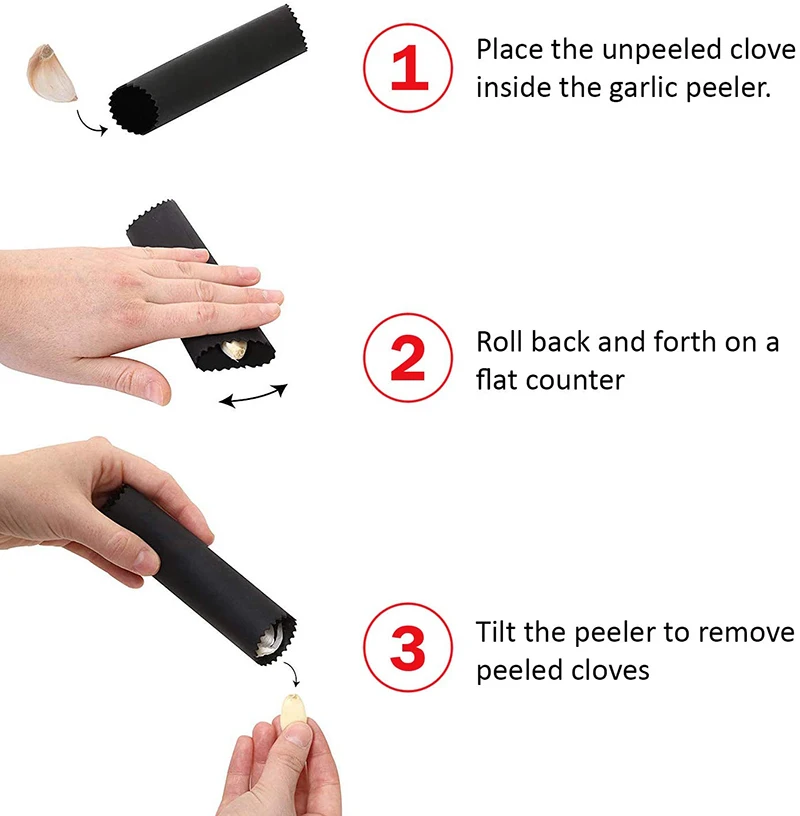 1

Place the unpeeled clove inside the garlic peeler.

2

Roll back and forth on a flat counter

3

Tilt the peeler to remove peeled cloves